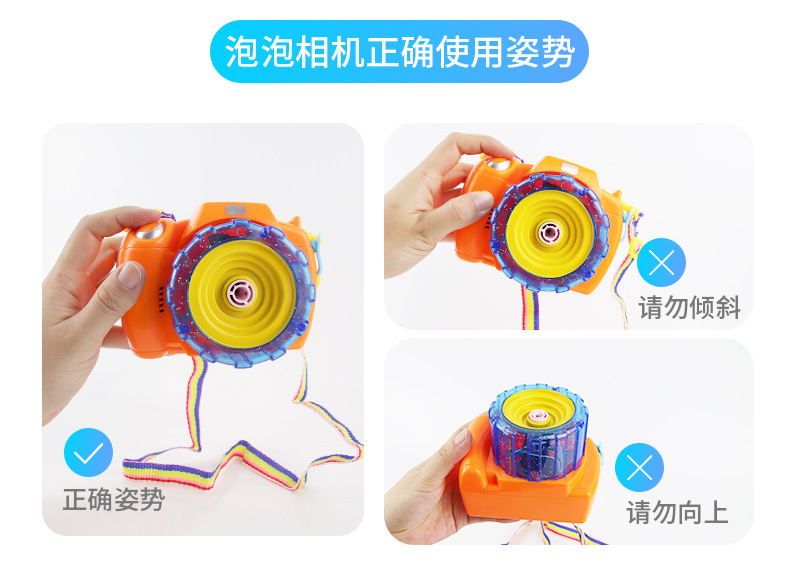 泡泡相机正确使用姿势

正确姿势

请勿倾斜

请勿向上