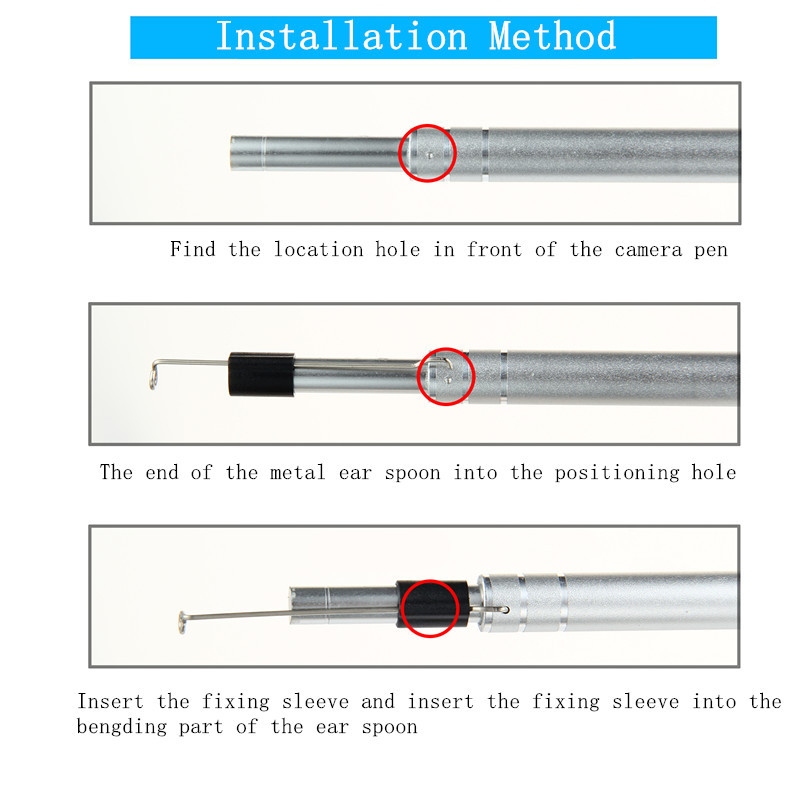 Installation Method

Find the location hole in front of the camera pen

The end of the metal ear spoon into the positioning hole

Insert the fixing sleeve and insert the fixing sleeve into the bengding part of the ear spoon