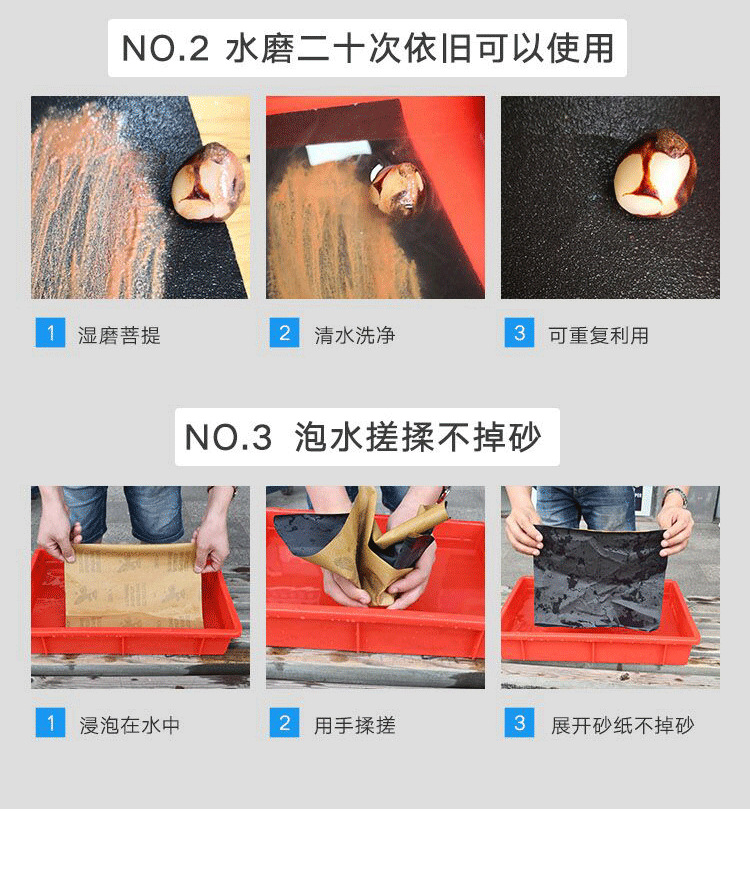 NO.2 水磨二十次依旧可以使用

1 湿磨菩提

2 清水洗净

3 可重复利用

NO.3 泡水搓揉不掉砂

1 浸泡在水中

2 用手揉搓

3 展开砂纸不掉砂