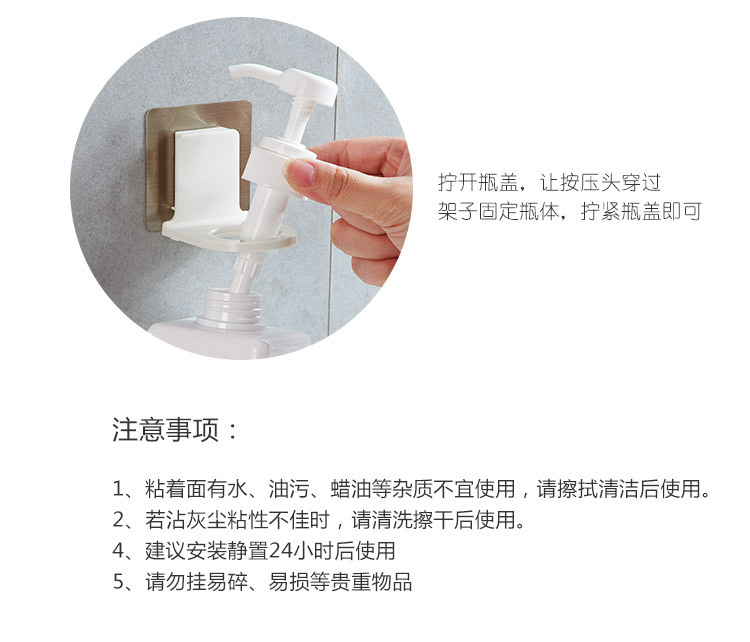 拧开瓶盖，让按压头穿过
架子固定瓶体，拧紧瓶盖即可

注意事项：

1、粘着面有水、油污、蜡油等杂质不宜使用，请擦拭清洁后使用。
2、若沾灰尘粘性不佳时，请清洗擦干后使用。
4、建议安装静置24小时后使用
5、请勿挂易碎、易损等贵重物品