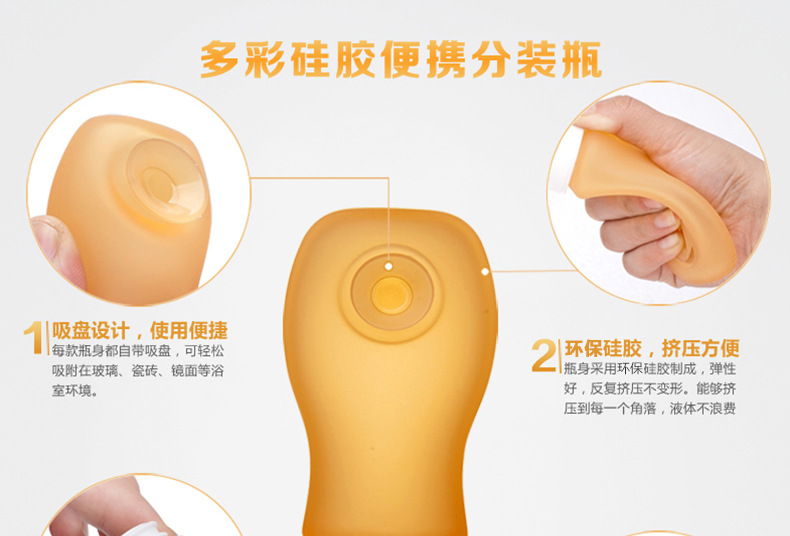 多彩硅胶便携分装瓶

1 吸盘设计，使用便捷
每款瓶身都自带吸盘，可轻松吸附在玻璃、瓷砖、镜面等浴室环境。

2 环保硅胶，挤压方便
瓶身采用环保硅胶制成，弹性好，反复挤压不变形。能够挤压到每一个角落，液体不浪费