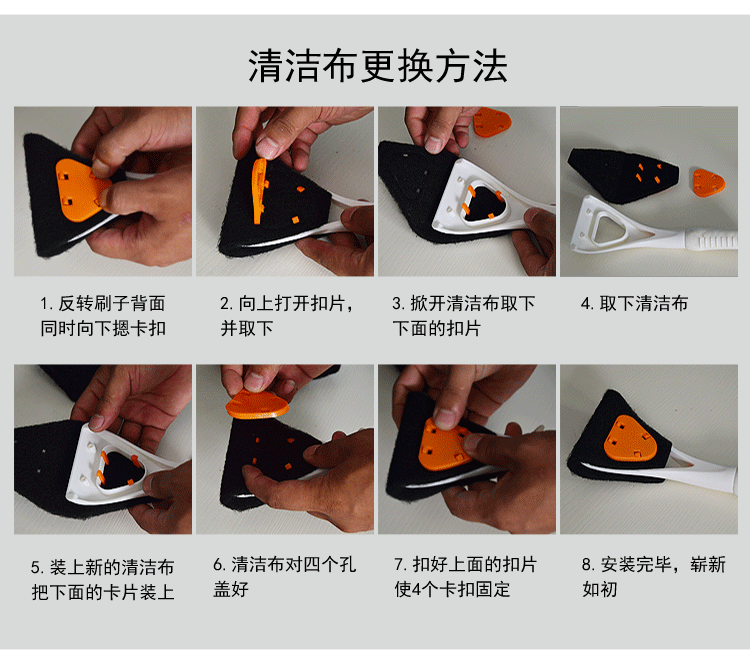 清洁布更换方法

1. 反转刷子背面同时向下摁卡扣

2. 向上打开扣片，并取下

3. 掀开清洁布取下下面的扣片

4. 取下清洁布

5. 装上新的清洁布把下面的卡片装上

6. 清洁布对四个孔盖好

7. 扣好上面的扣片使4个卡扣固定

8. 安装完毕，崭新如初