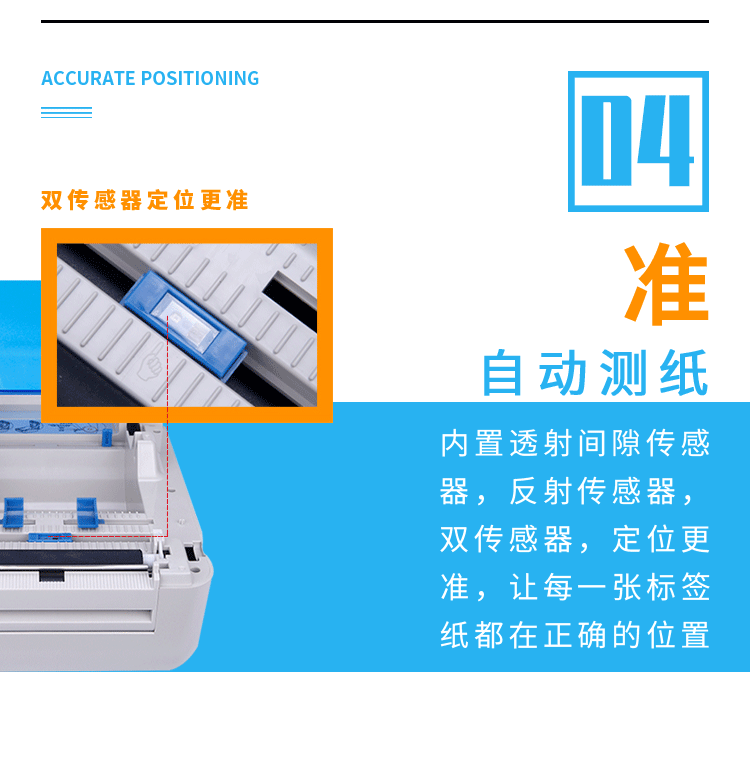 ACCURATE POSITIONING

04

双传感器定位更准

准

自动测纸

内置透射间隙传感器，反射传感器，双传感器，定位更准，让每一张标签纸都在正确的位置