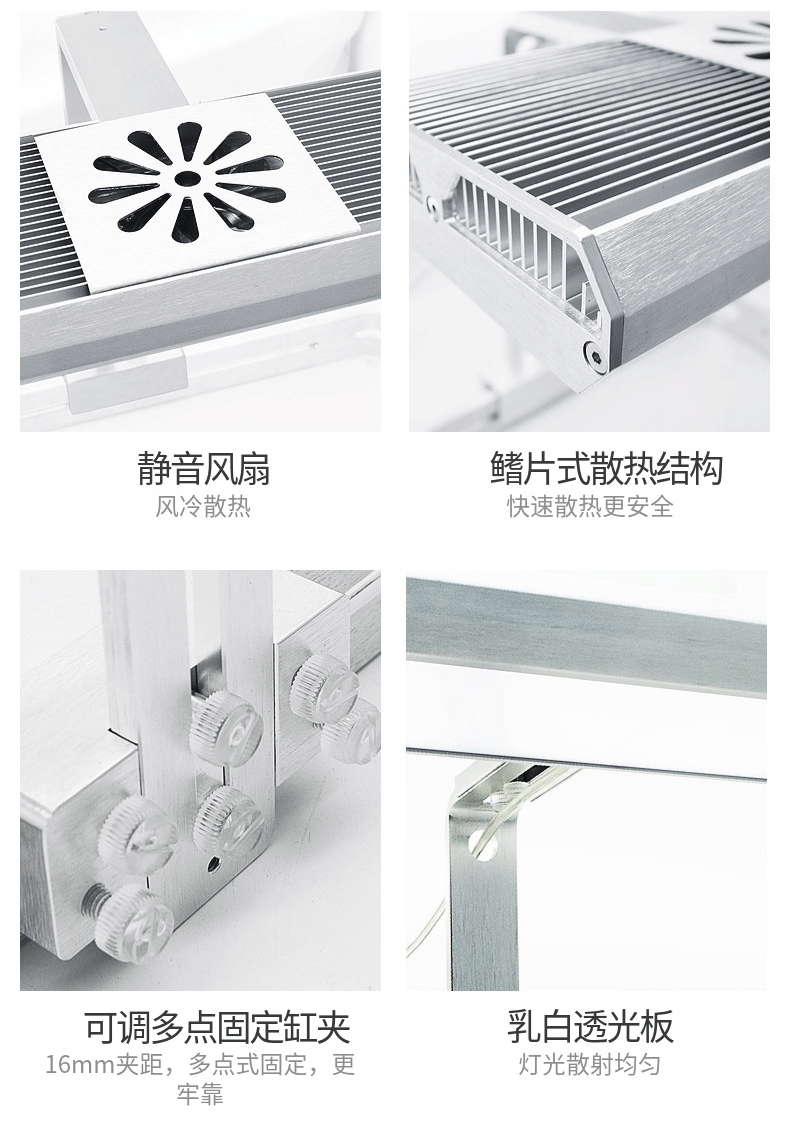 静音风扇
风冷散热

鳍片式散热结构
快速散热更安全

可调多点固定缸夹
16mm夹距，多点式固定，更牢靠

乳白透光板
灯光散射均匀