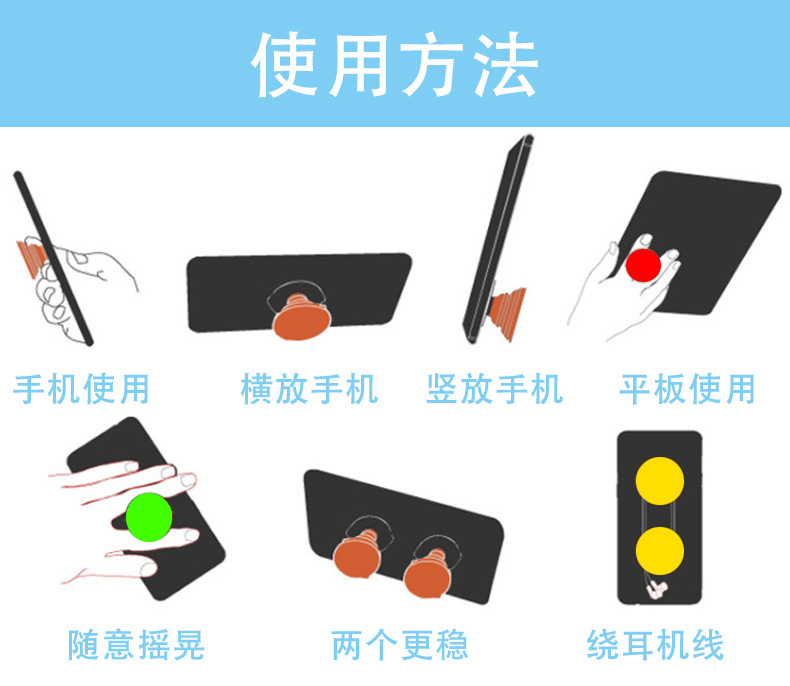 使用方法

手机使用

横放手机

竖放手机

平板使用

随意摇晃

两个更稳

绕耳机线