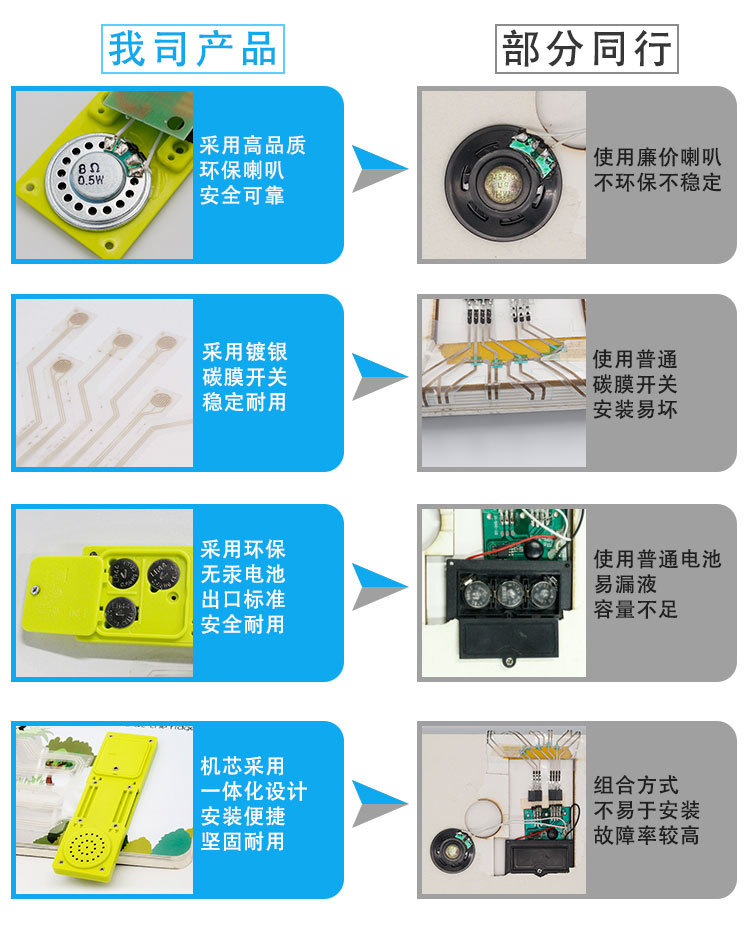 我司产品

部分同行

8 Ω
0.5W

采用高品质
环保喇叭
安全可靠

使用廉价喇叭
不环保不稳定

采用镀银
碳膜开关
稳定耐用

使用普通
碳膜开关
安装易坏

采用环保
无汞电池
出口标准
安全耐用

使用普通电池
易漏液
容量不足

机芯采用
一体化设计
安装便捷
坚固耐用

组合方式
不易于安装
故障率较高