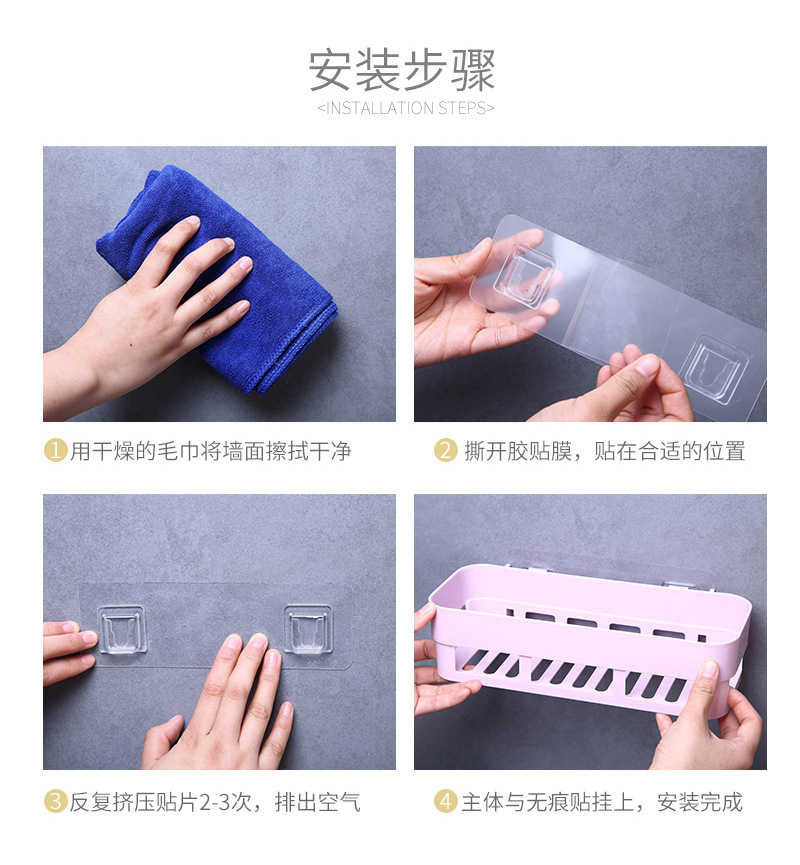 安装步骤
<INSTALLATION STEPS>

1 用干燥的毛巾将墙面擦拭干净

2 撕开胶贴膜，贴在合适的位置

3 反复挤压贴片2-3次，排出空气

4 主体与无痕贴挂上，安装完成