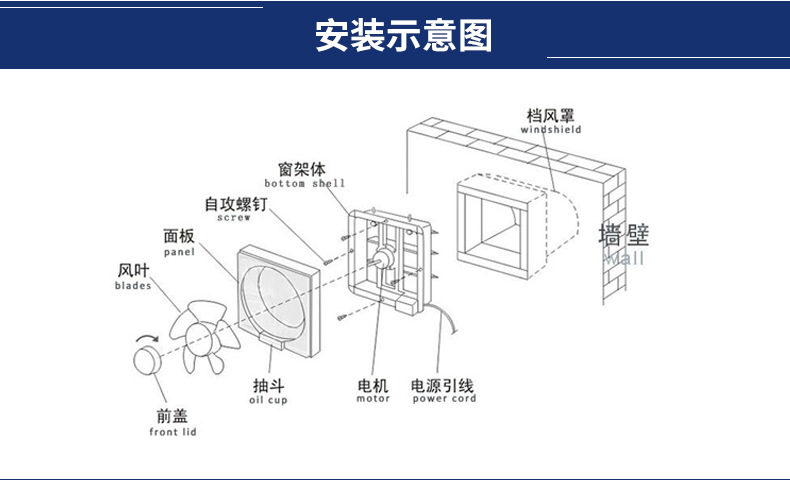 安装示意图

档风罩
windshield

窗架体
bottom shell

自攻螺钉
screw

面板
panel

风叶
blades

墙壁
Wall

抽斗
oil cup

电机
motor

电源引线
power cord

前盖
front lid