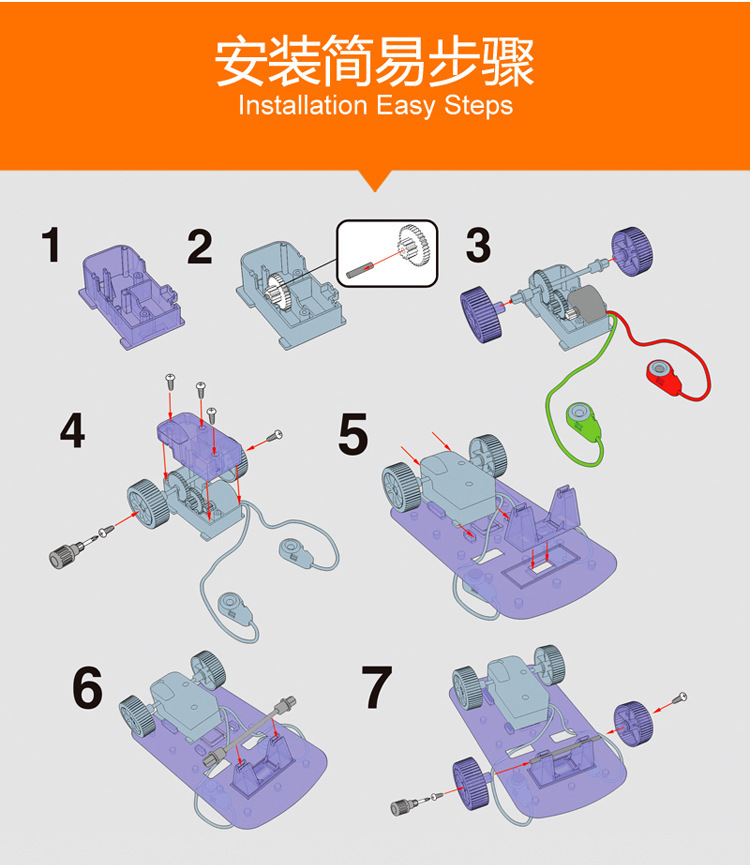 安装简易步骤
Installation Easy Steps

1

2

3

4

5

6

7