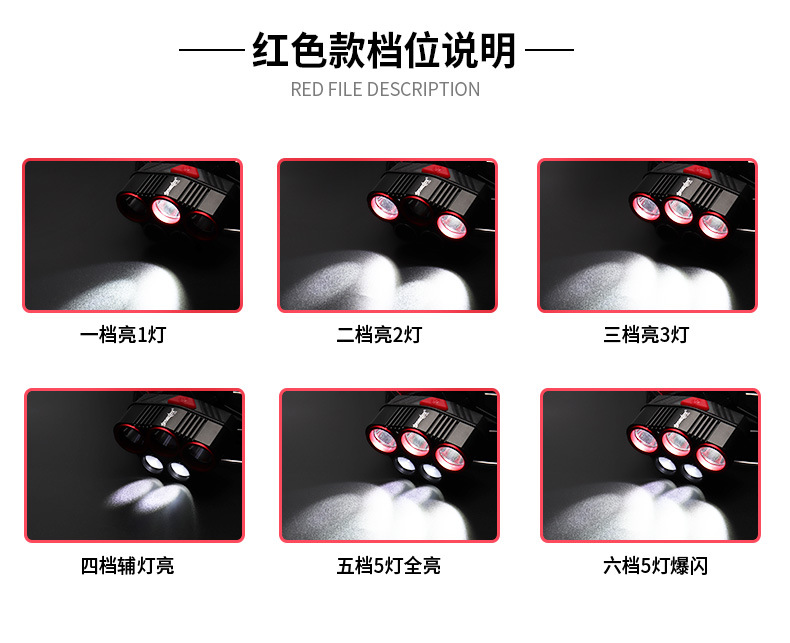 红色款档位说明
RED FILE DESCRIPTION

一档亮1灯

二档亮2灯

三档亮3灯

四档辅灯亮

五档5灯全亮

六档5灯爆闪