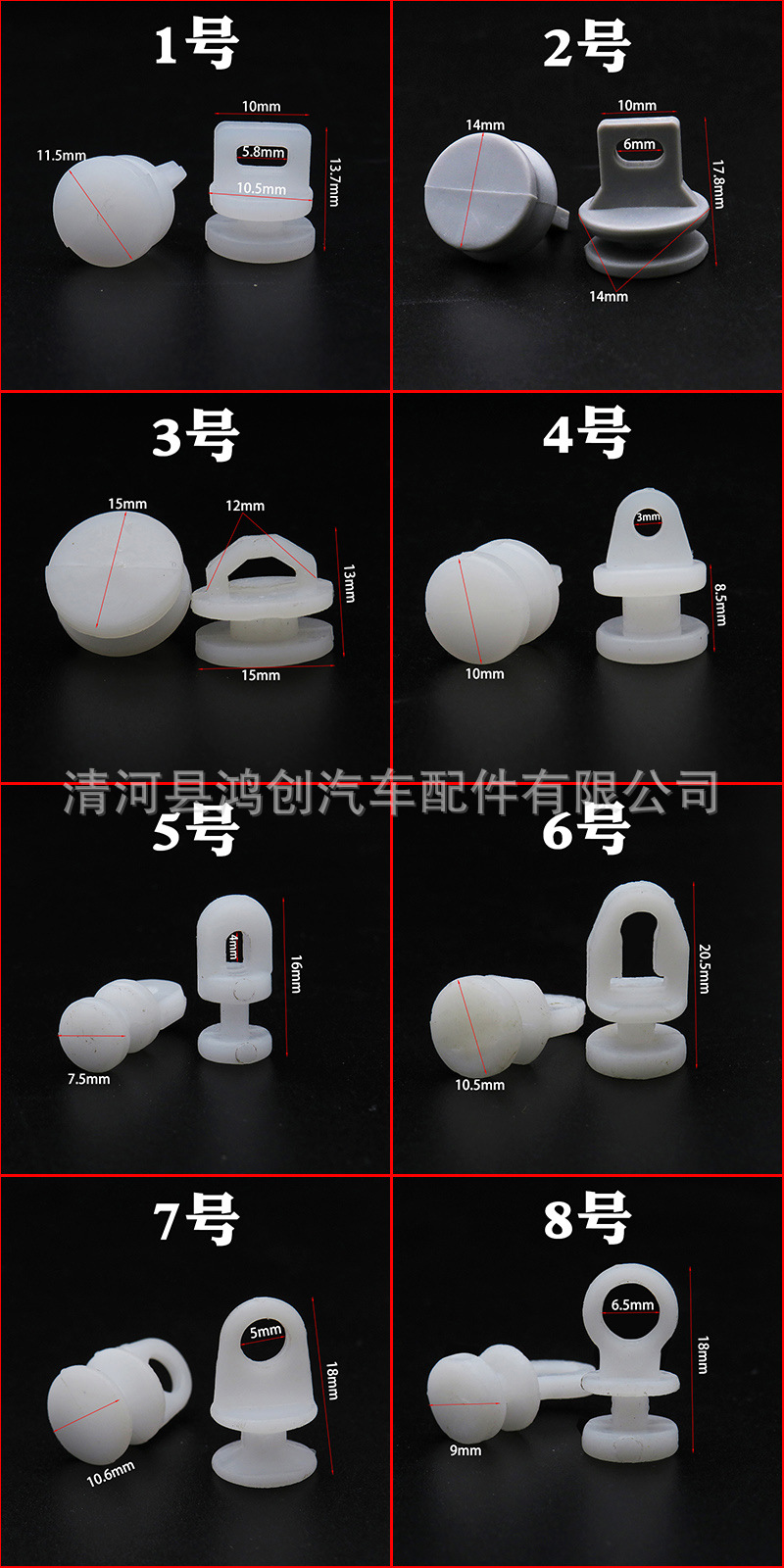 1号

11.5mm
10mm
5.8mm
10.5mm
13.7mm

2号

14mm
10mm
6mm
17.8mm
14mm

3号

15mm
12mm
13mm
15mm

4号

3mm
8.5mm
10mm

清河县鸿创汽车配件有限公司

5号

4mm
16mm
7.5mm

6号

20.5mm
10.5mm

7号

5mm
18mm
10.6mm

8号

6.5mm
18mm
9mm