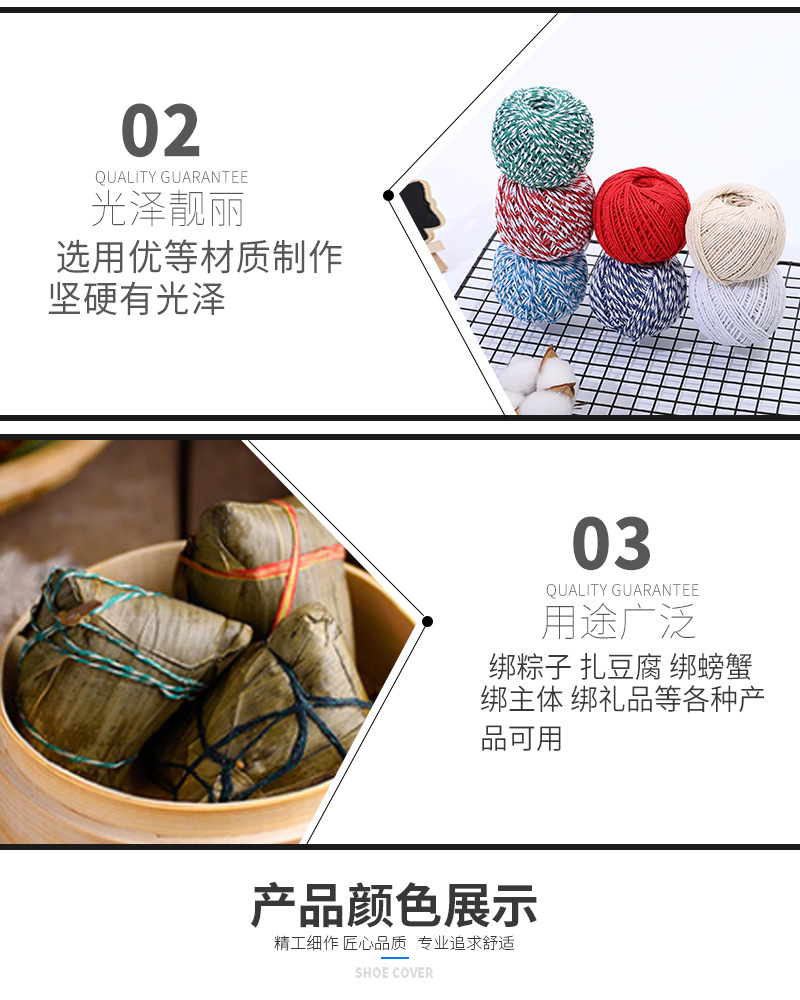 02
QUALITY GUARANTEE
光泽靓丽
选用优等材质制作
坚硬有光泽

03
QUALITY GUARANTEE
用途广泛
绑粽子 扎豆腐 绑螃蟹
绑主体 绑礼品等各种产品可用

产品颜色展示
精工细作 匠心品质 专业追求舒适
SHOE COVER