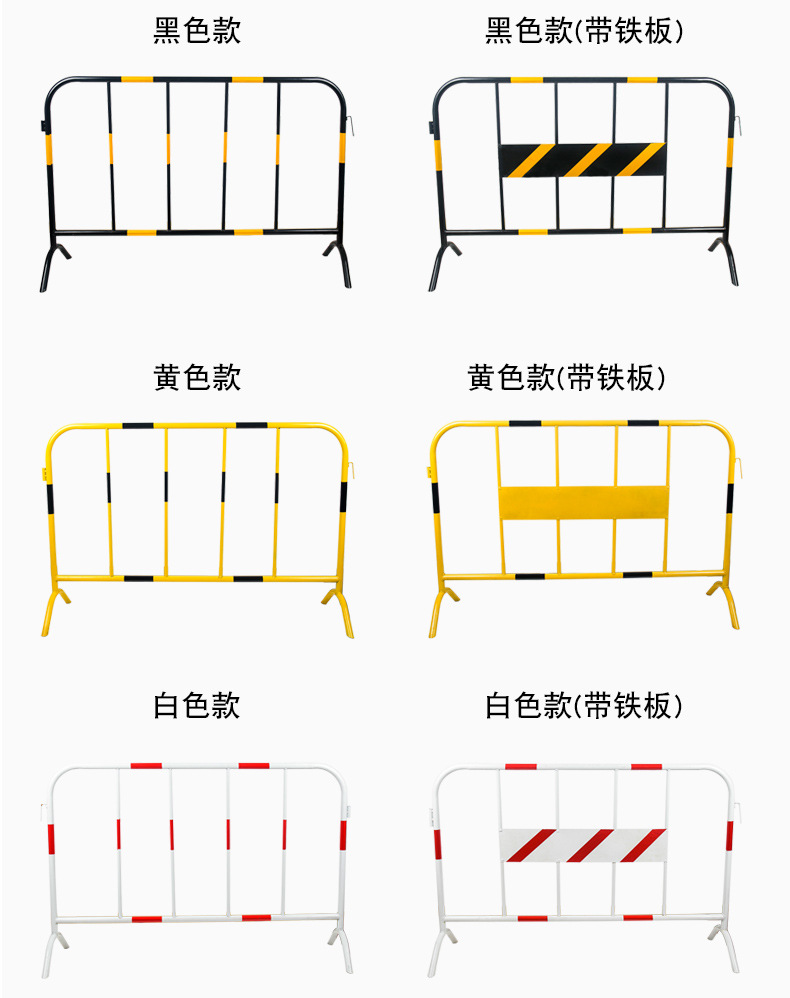 黑色款

黑色款(带铁板)

黄色款

黄色款(带铁板)

白色款

白色款(带铁板)