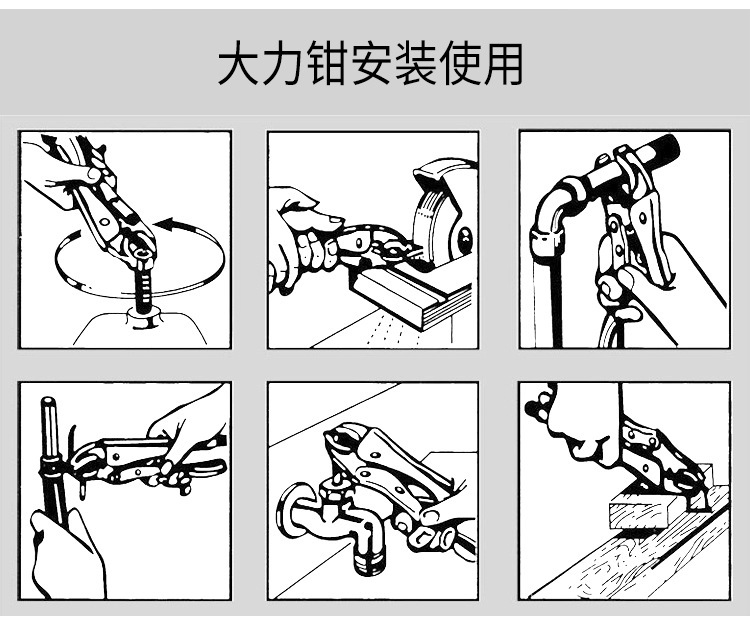 大力钳安装使用