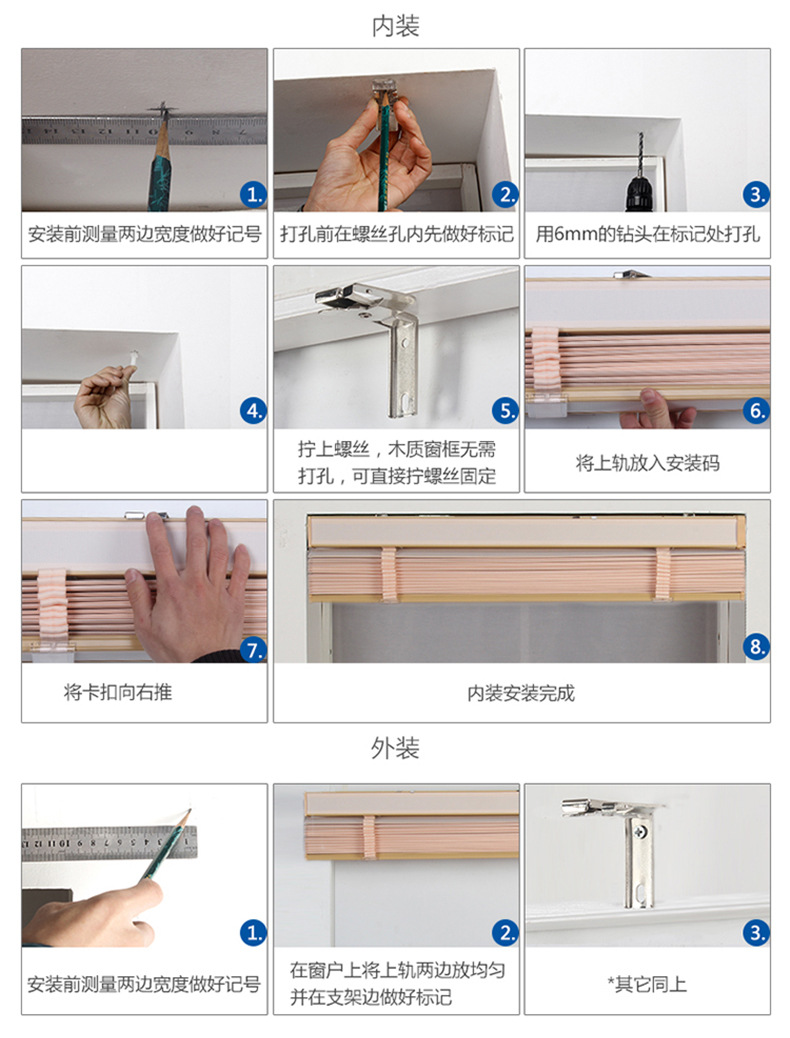 内装

1. 安装前测量两边宽度做好记号

2. 打孔前在螺丝孔内先做好标记

3. 用6mm的钻头在标记处打孔

4.

5. 拧上螺丝，木质窗框无需打孔，可直接拧螺丝固定

6. 将上轨放入安装码

7. 将卡扣向右推

8. 内装安装完成

外装

1. 安装前测量两边宽度做好记号

2. 在窗户上将上轨两边放均匀并在支架边做好标记

3. *其它同上