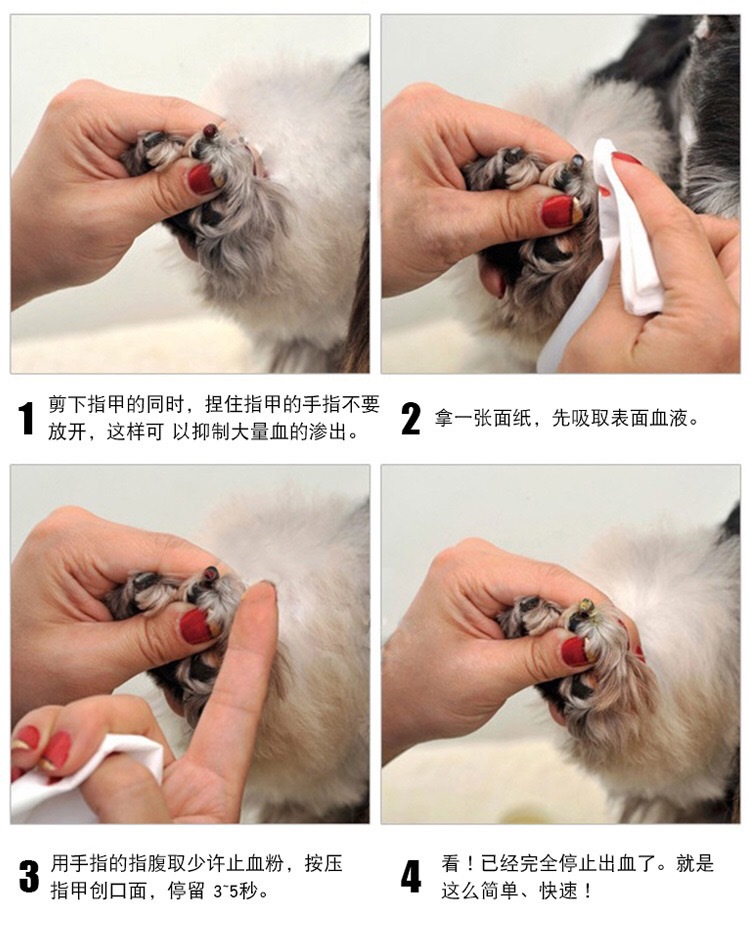 1 剪下指甲的同时，捏住指甲的手指不要放开，这样可 以抑制大量血的渗出。

2 拿一张面纸，先吸取表面血液。

3 用手指的指腹取少许止血粉，按压指甲创口面，停留 3~5秒。

4 看！已经完全停止出血了。就是这么简单、快速！