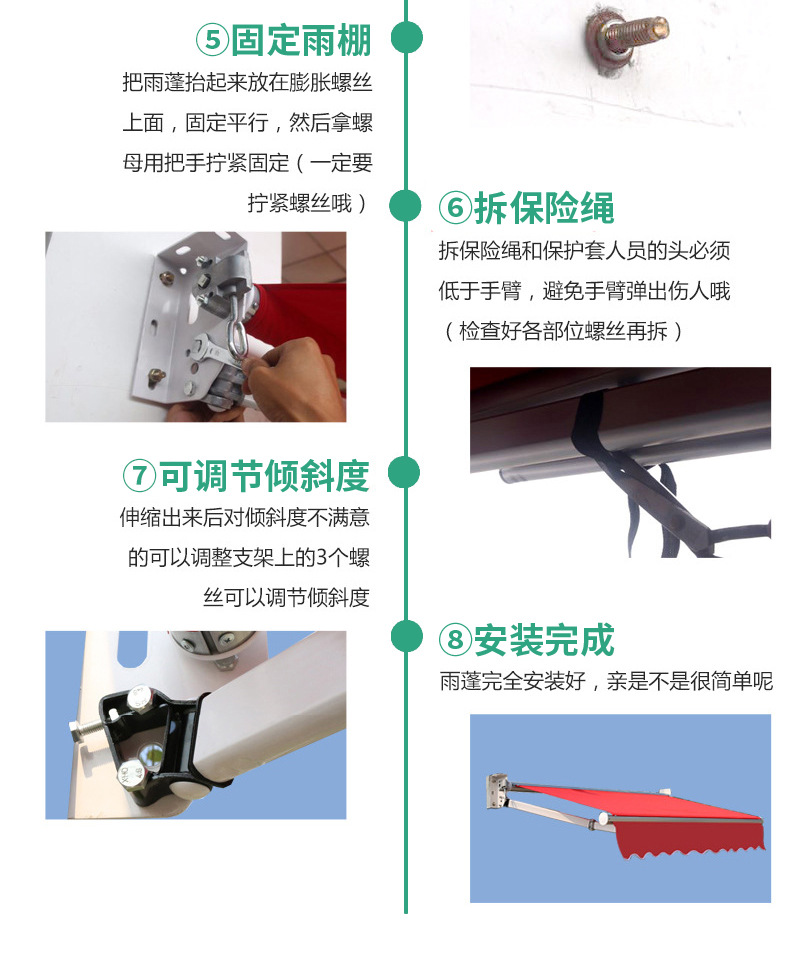 ⑤固定雨棚

把雨蓬抬起来放在膨胀螺丝上面，固定平行，然后拿螺母用把手拧紧固定（一定要拧紧螺丝哦）

⑥拆保险绳

拆保险绳和保护套人员的头必须低于手臂，避免手臂弹出伤人哦（检查好各部位螺丝再拆）

⑦可调节倾斜度

伸缩出来后对倾斜度不满意的可以调整支架上的3个螺丝可以调节倾斜度

⑧安装完成

雨蓬完全安装好，亲是不是很简单呢