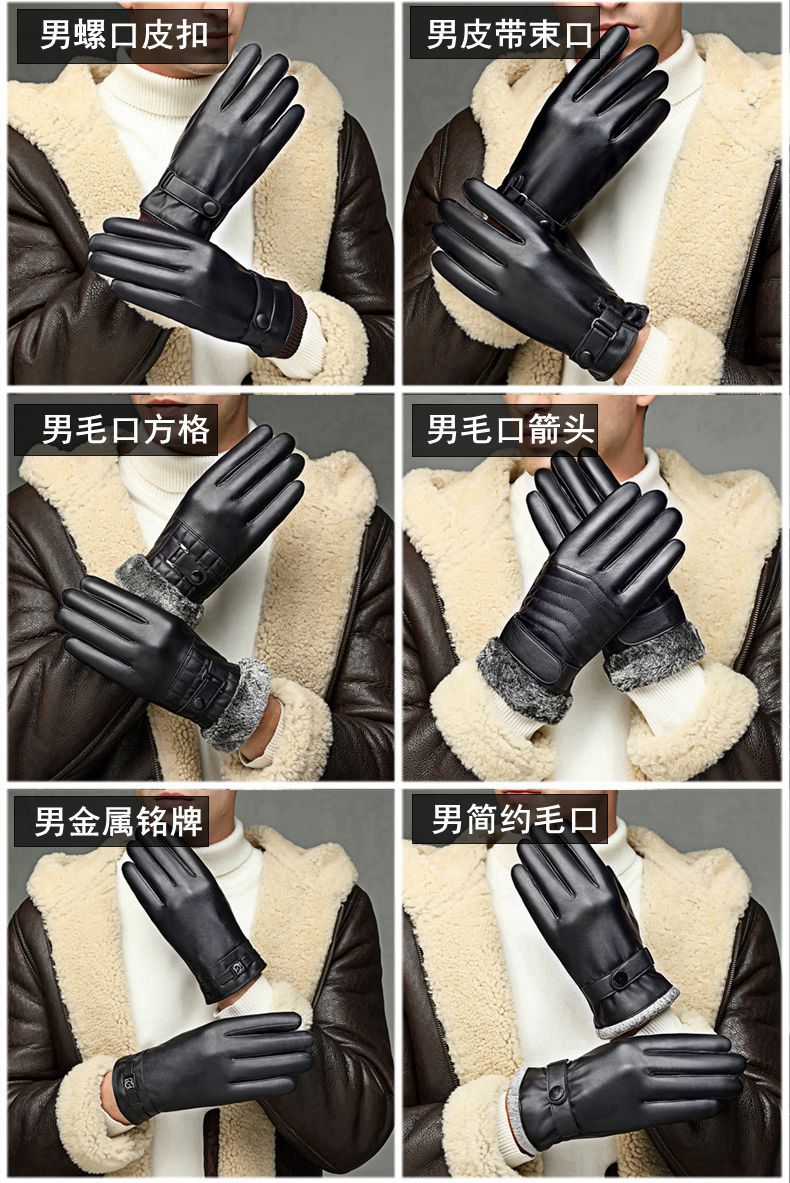 男螺口皮扣

男皮带束口

男毛口方格

男毛口箭头

男金属铭牌

男简约毛口