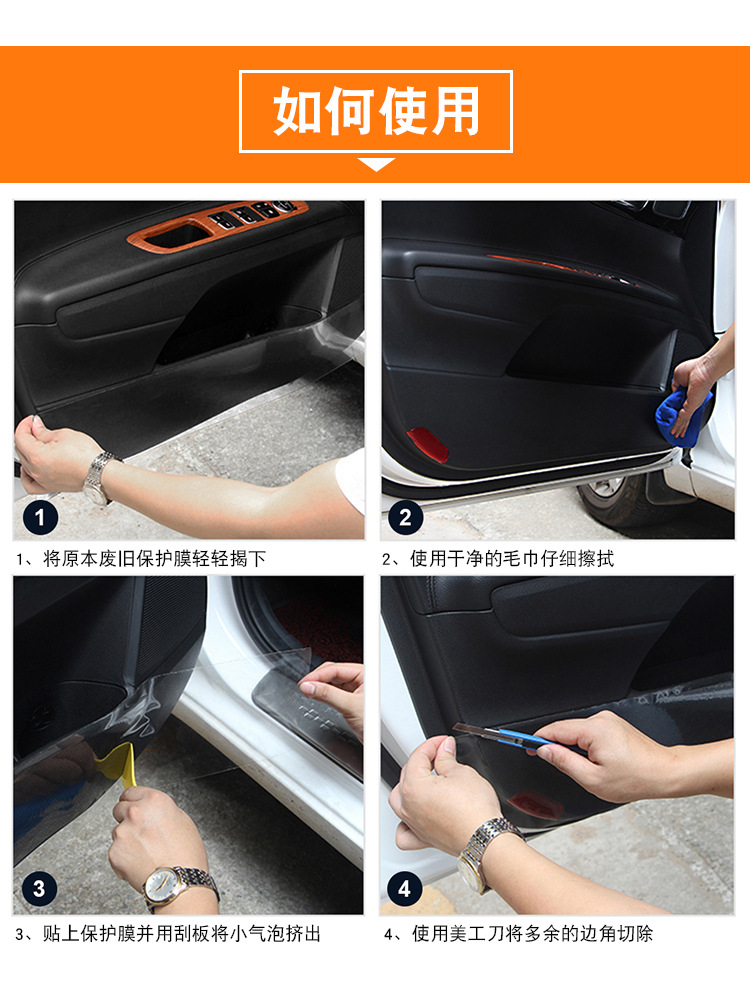 如何使用

1

1、将原本废旧保护膜轻轻揭下

2

2、使用干净的毛巾仔细擦拭

3

3、贴上保护膜并用刮板将小气泡挤出

4

4、使用美工刀将多余的边角切除