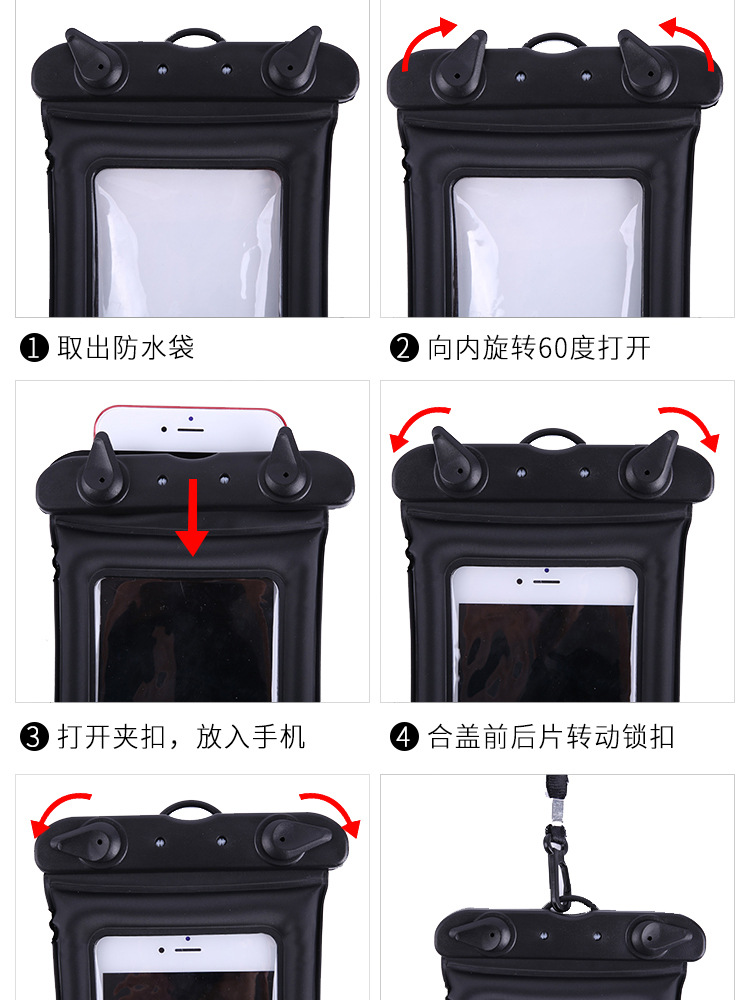 ❶ 取出防水袋

❷ 向内旋转60度打开

❸ 打开夹扣，放入手机

❹ 合盖前后片转动锁扣