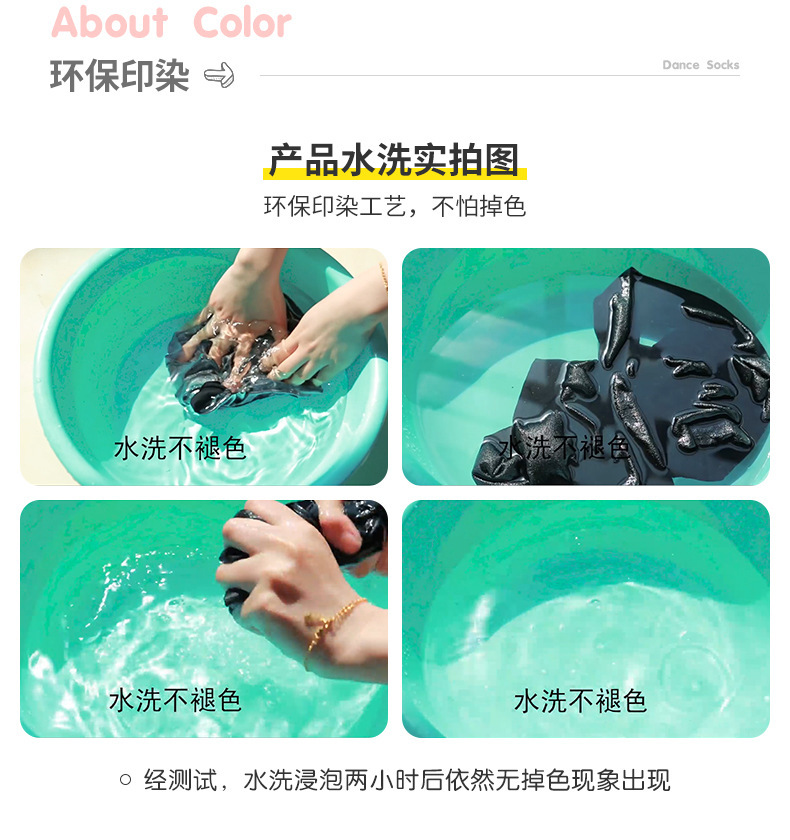 About Color

环保印染

Dance Socks

产品水洗实拍图

环保印染工艺，不怕掉色

水洗不褪色

水洗不褪色

水洗不褪色

水洗不褪色

○ 经测试，水洗浸泡两小时后依然无掉色现象出现