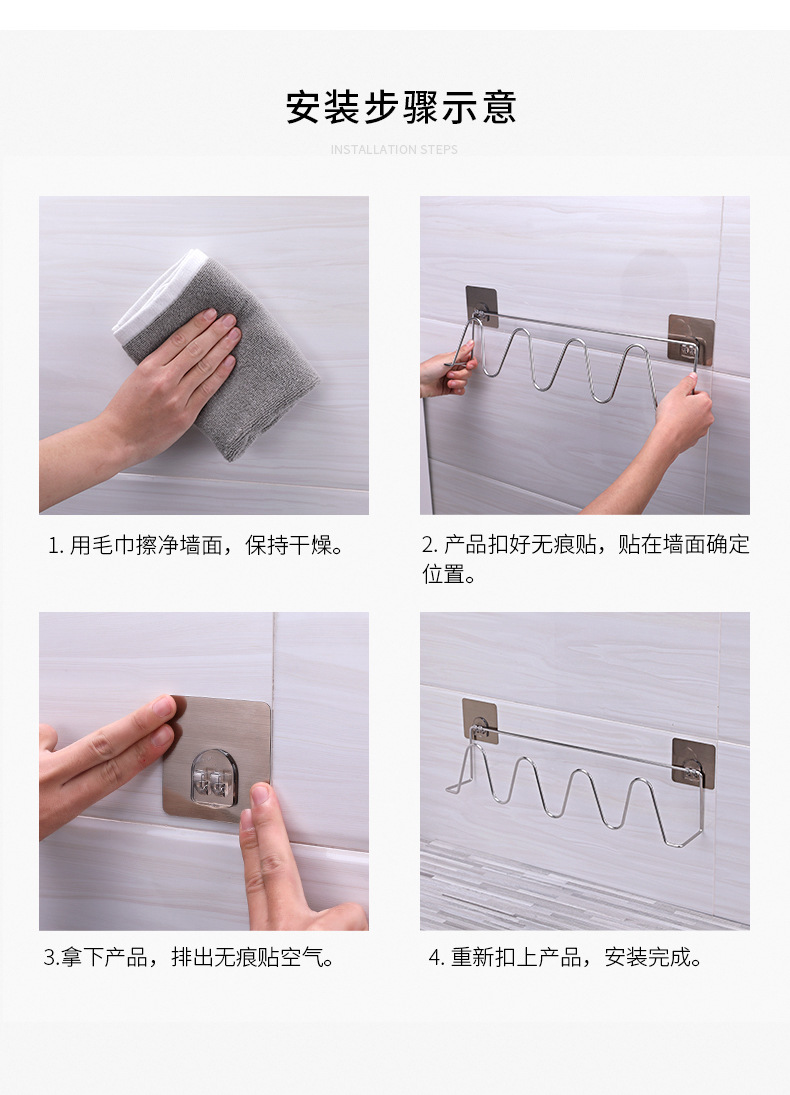 安装步骤示意

INSTALLATION STEPS

1. 用毛巾擦净墙面，保持干燥。

2. 产品扣好无痕贴，贴在墙面确定位置。

3.拿下产品，排出无痕贴空气。

4. 重新扣上产品，安装完成。