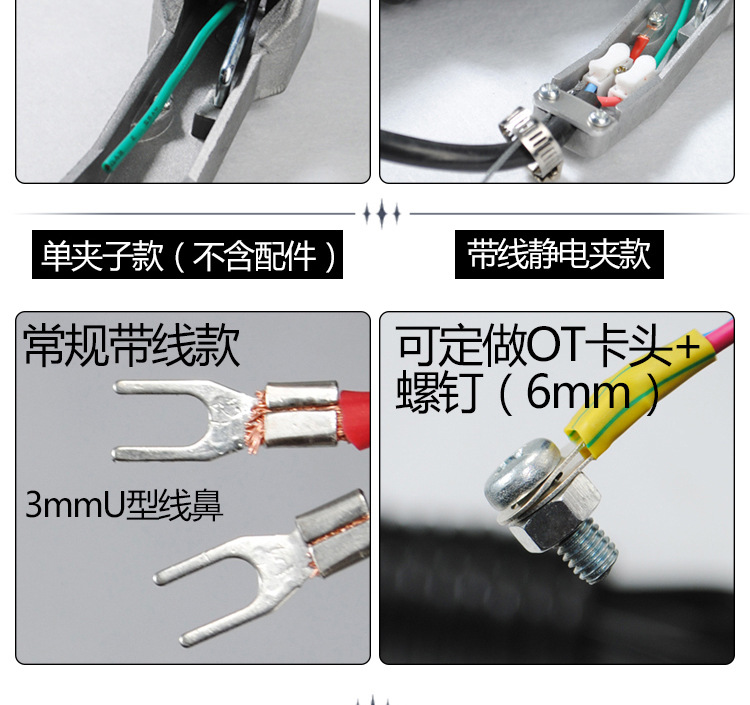 单夹子款（不含配件）

带线静电夹款

常规带线款

3mmU型线鼻

可定做OT卡头+螺钉（6mm）