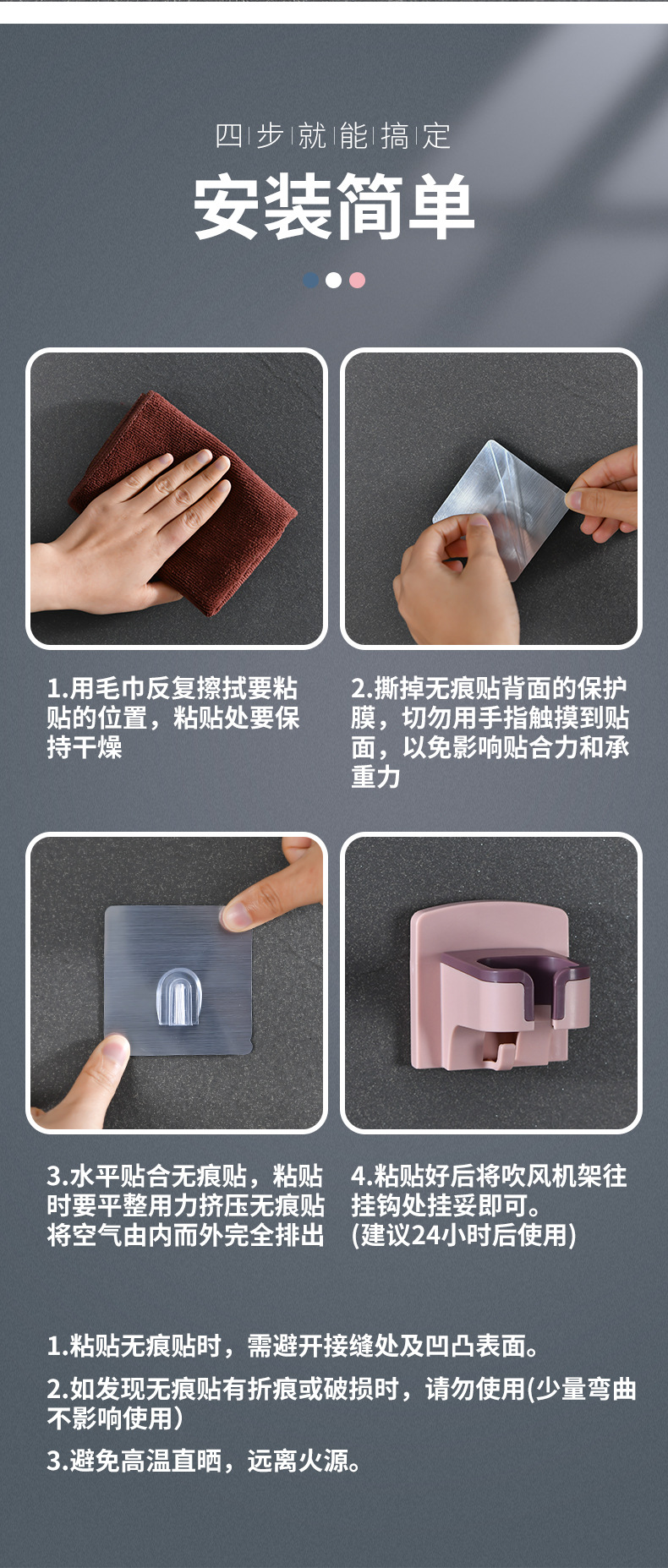 四步就能搞定

安装简单

1.用毛巾反复擦拭要粘贴的位置，粘贴处要保持干燥

2.撕掉无痕贴背面的保护膜，切勿用手指触摸到贴面，以免影响贴合力和承重力

3.水平贴合无痕贴，粘贴时要平整用力挤压无痕贴将空气由内而外完全排出

4.粘贴好后将吹风机架往挂钩处挂妥即可。(建议24小时后使用)

1.粘贴无痕贴时，需避开接缝处及凹凸表面。

2.如发现无痕贴有折痕或破损时，请勿使用(少量弯曲不影响使用)

3.避免高温直晒，远离火源。