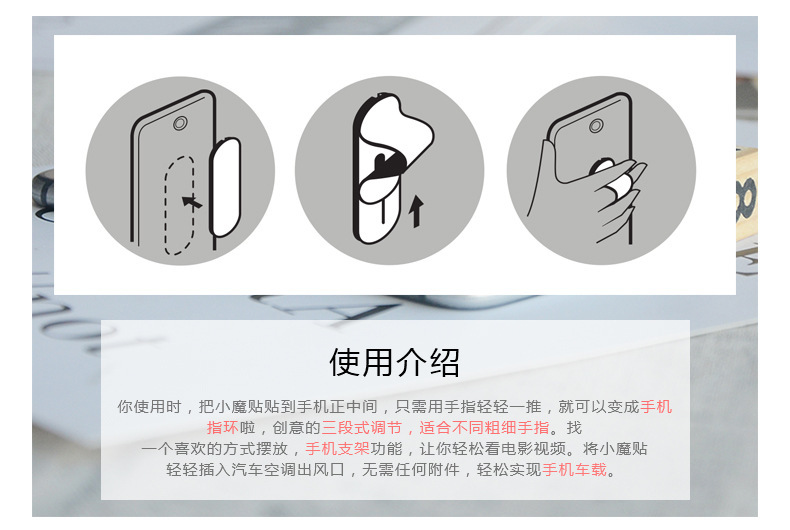 使用介绍

你使用时，把小魔贴贴到手机正中间，只需用手指轻轻一推，就可以变成手机指环啦，创意的三段式调节，适合不同粗细手指。找一个喜欢的方式摆放，手机支架功能，让你轻松看电影视频。将小魔贴轻轻插入汽车空调出风口，无需任何附件，轻松实现手机车载。