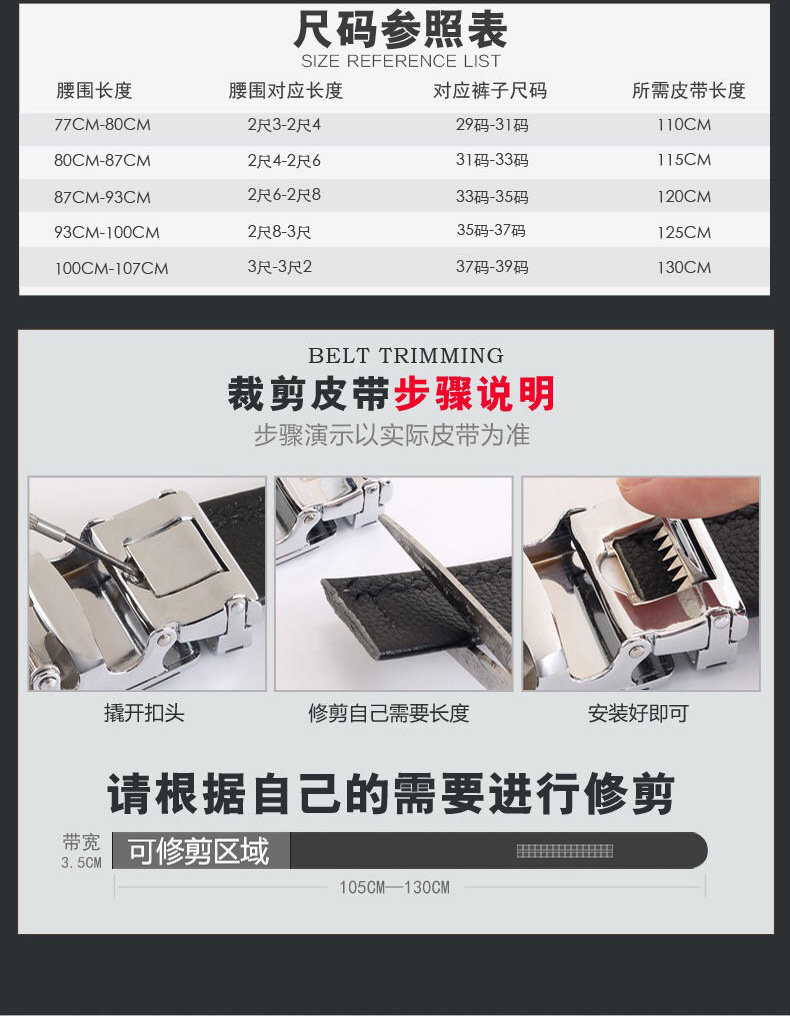 尺码参照表
SIZE REFERENCE LIST

| 腰围长度 | 腰围对应长度 | 对应裤子尺码 | 所需皮带长度 |
|---|---|---|---|
| 77CM-80CM | 2尺3-2尺4 | 29码-31码 | 110CM |
| 80CM-87CM | 2尺4-2尺6 | 31码-33码 | 115CM |
| 87CM-93CM | 2尺6-2尺8 | 33码-35码 | 120CM |
| 93CM-100CM | 2尺8-3尺 | 35码-37码 | 125CM |
| 100CM-107CM | 3尺-3尺2 | 37码-39码 | 130CM |

BELT TRIMMING
裁剪皮带步骤说明
步骤演示以实际皮带为准

撬开扣头
修剪自己需要长度
安装好即可

请根据自己的需要进行修剪

带宽
3.5CM
可修剪区域
105CM—130CM