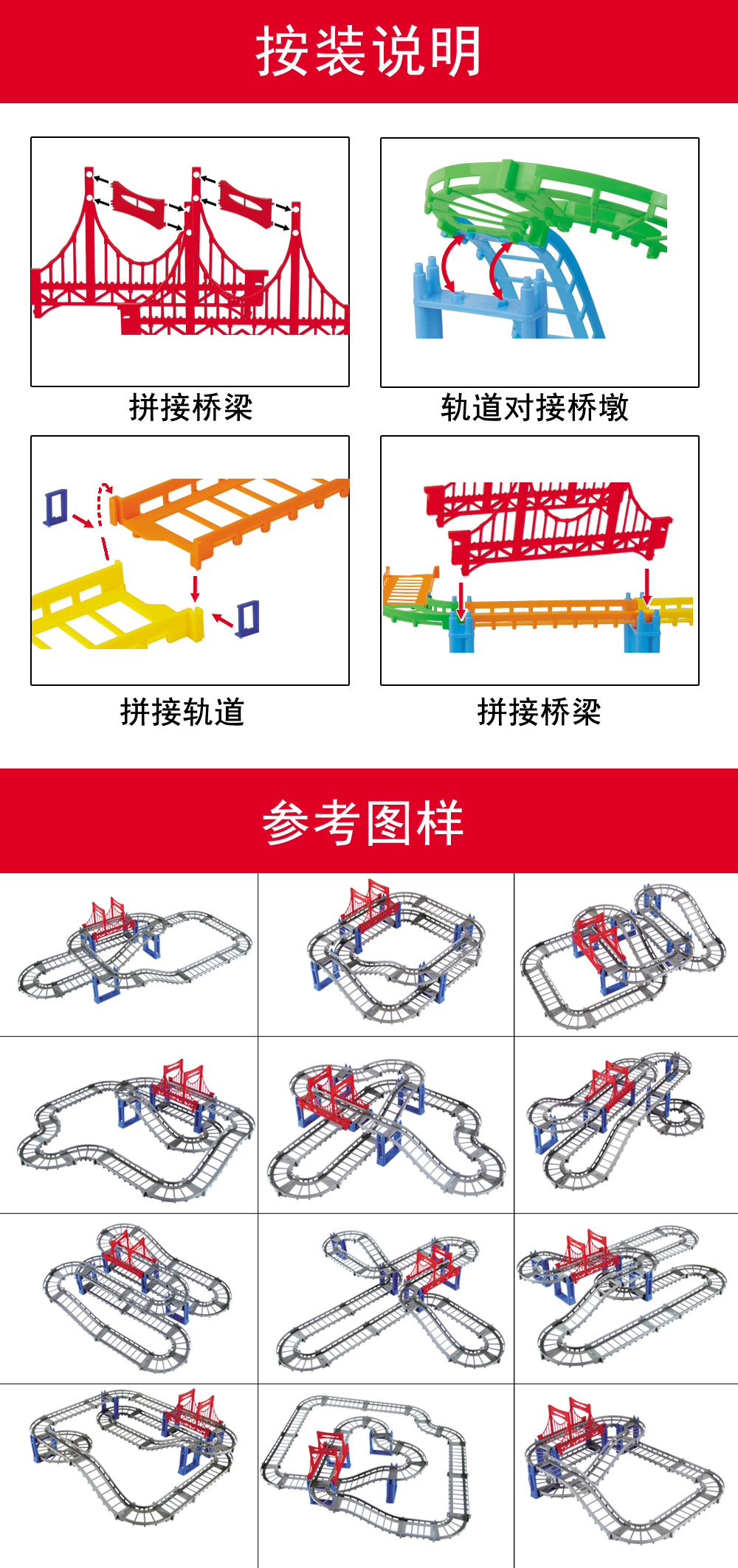 按装说明

拼接桥梁

轨道对接桥墩

拼接轨道

拼接桥梁

参考图样