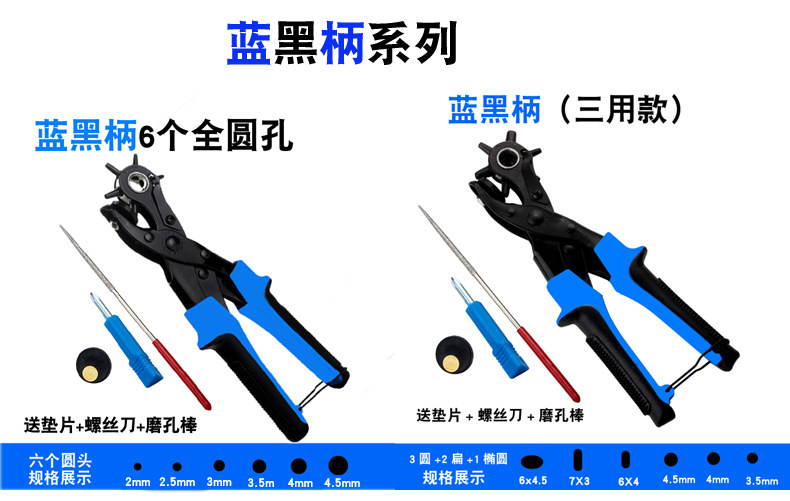 蓝黑柄系列

蓝黑柄6个全圆孔

送垫片+螺丝刀+磨孔棒

六个圆头
规格展示

2mm 2.5mm 3mm 3.5m 4mm 4.5mm

蓝黑柄（三用款）

送垫片 + 螺丝刀 + 磨孔棒

3 圆 +2 扁 +1 椭圆
规格展示

6x4.5 7X3 6X4 4.5mm 4mm 3.5mm