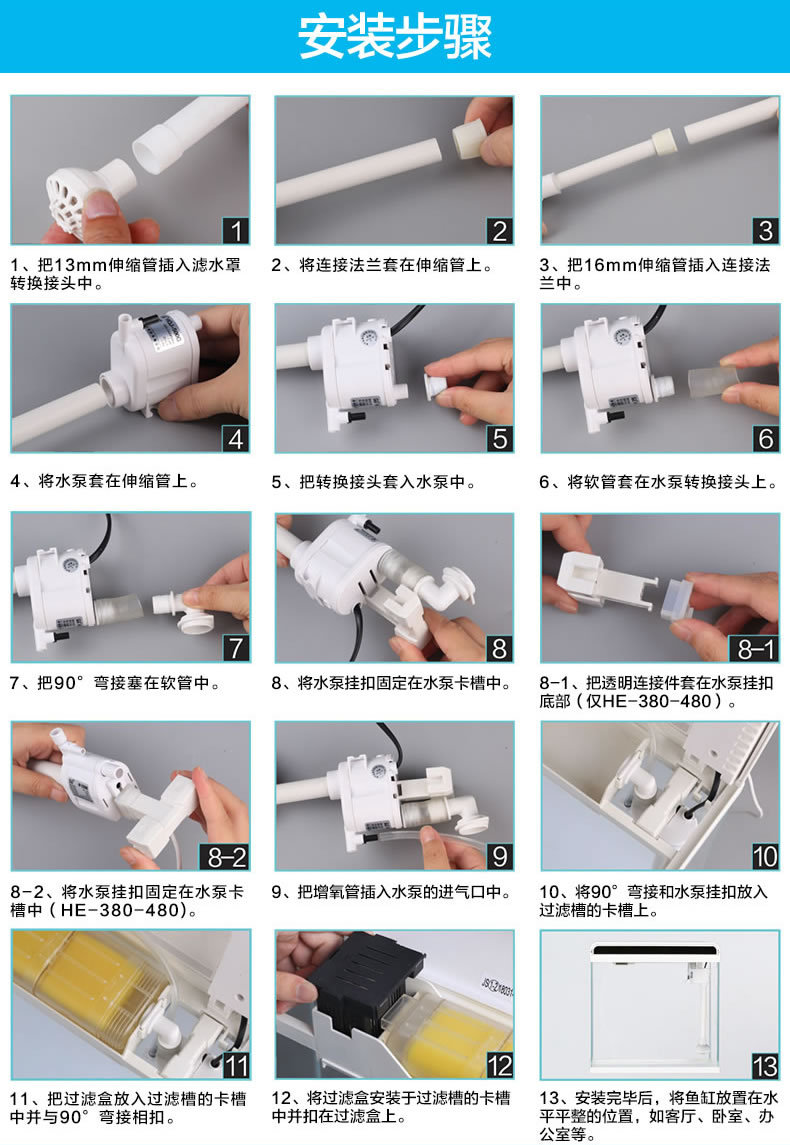 安装步骤

1

1、把13mm伸缩管插入滤水罩转换接头中。

2

2、将连接法兰套在伸缩管上。

3

3、把16mm伸缩管插入连接法兰中。

4

4、将水泵套在伸缩管上。

5

5、把转换接头套入水泵中。

6

6、将软管套在水泵转换接头上。

7

7、把90°弯接塞在软管中。

8

8、将水泵挂扣固定在水泵卡槽中。

8-1

8-1、把透明连接件套在水泵挂扣底部（仅HE-380-480）。

8-2

8-2、将水泵挂扣固定在水泵卡槽中（HE-380-480)。

9

9、把增氧管插入水泵的进气口中。

10

10、将90°弯接和水泵挂扣放入过滤槽的卡槽上。

11

11、把过滤盒放入过滤槽的卡槽中并与90°弯接相扣。

12

12、将过滤盒安装于过滤槽的卡槽中并扣在过滤盒上。

13

13、安装完毕后，将鱼缸放置在水平平整的位置，如客厅、卧室、办公室等。