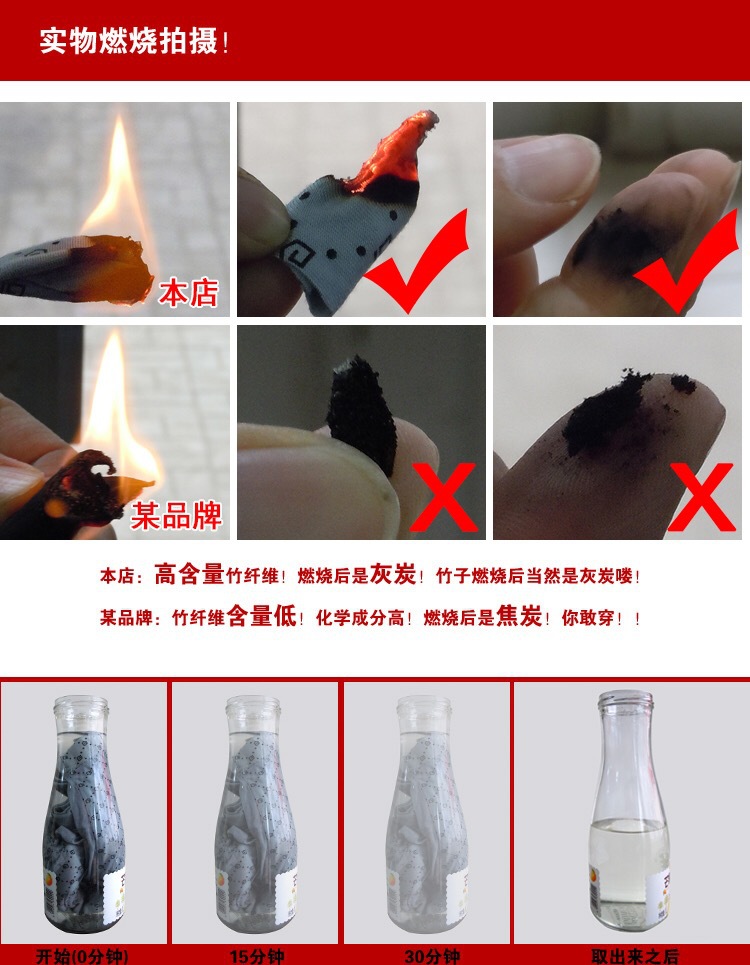 实物燃烧拍摄！

本店

某品牌

本店：高含量竹纤维！燃烧后是灰炭！竹子燃烧后当然是灰炭喽！

某品牌：竹纤维含量低！化学成分高！燃烧后是焦炭！你敢穿！！

开始(0分钟)

15分钟

30分钟

取出来之后