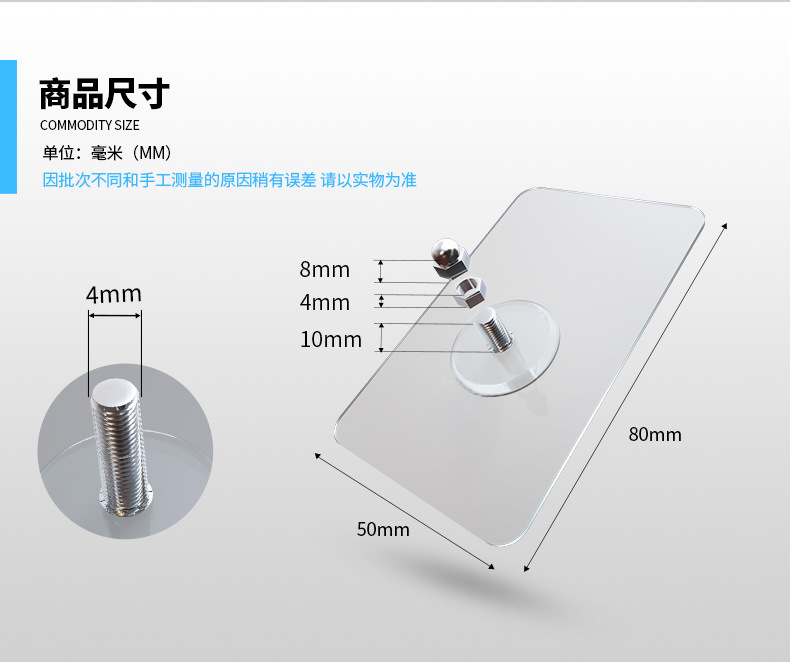 商品尺寸
COMMODITY SIZE
单位：毫米（MM）
因批次不同和手工测量的原因稍有误差 请以实物为准

4mm

8mm
4mm
10mm

80mm

50mm