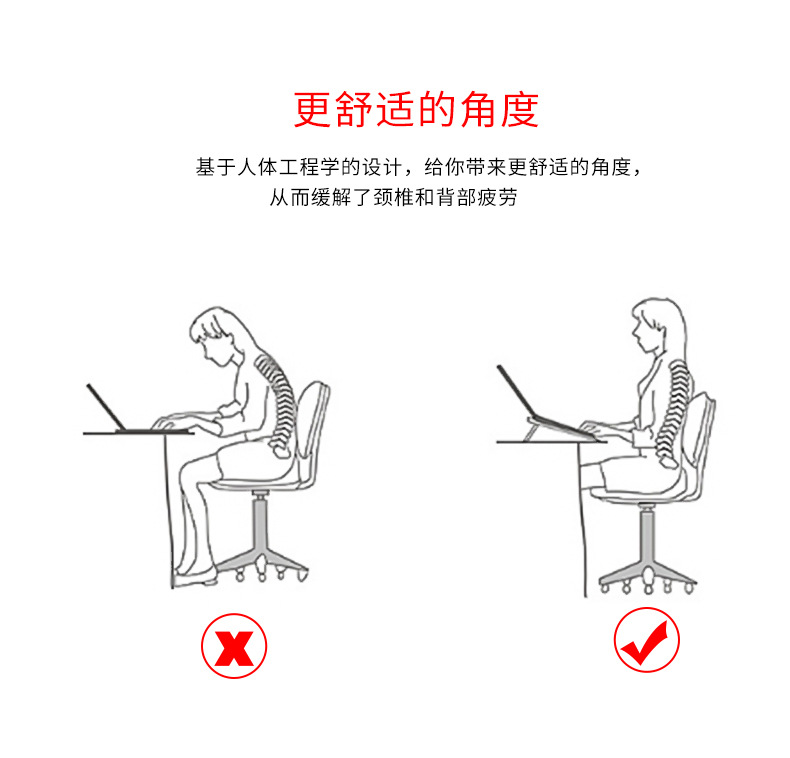 更舒适的角度

基于人体工程学的设计，给你带来更舒适的角度，从而缓解了颈椎和背部疲劳