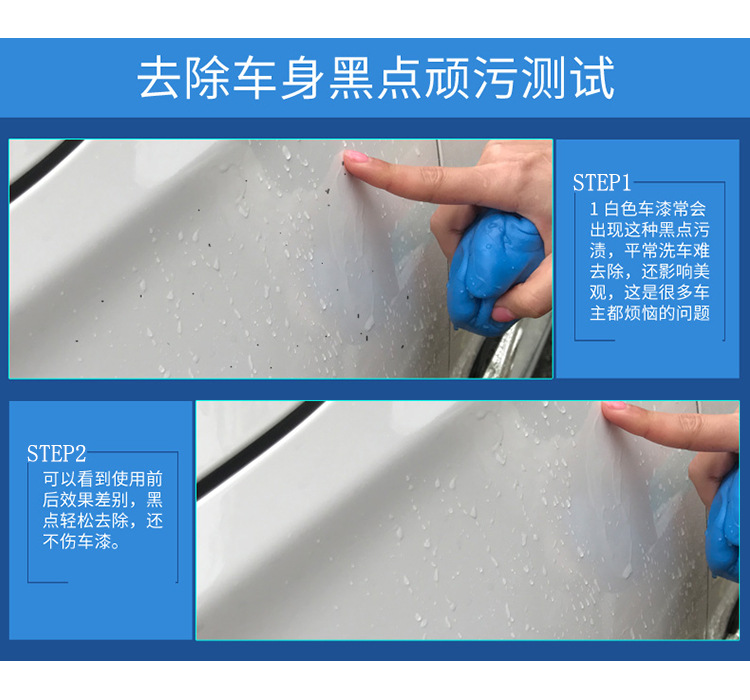 去除车身黑点顽污测试

STEP1
1 白色车漆常会出现这种黑点污渍，平常洗车难去除，还影响美观，这是很多车主都烦恼的问题

STEP2
可以看到使用前后效果差别，黑点轻松去除，还不伤车漆。