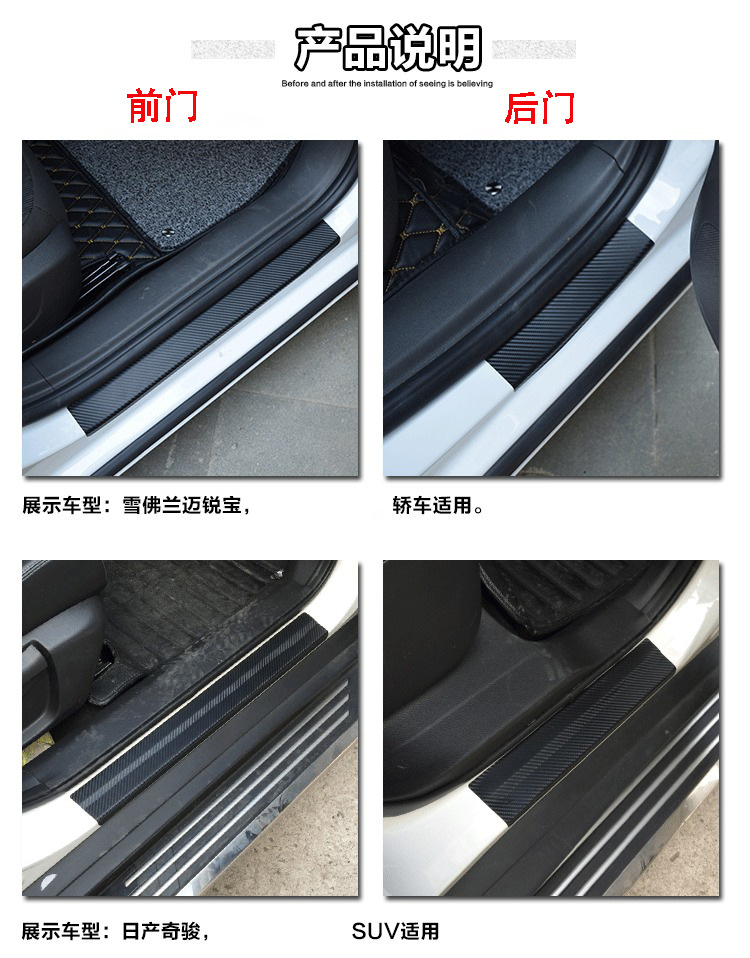 产品说明
Before and after the installation of seeing is believing

前门

后门

展示车型：雪佛兰迈锐宝，

轿车适用。

展示车型：日产奇骏，

SUV适用