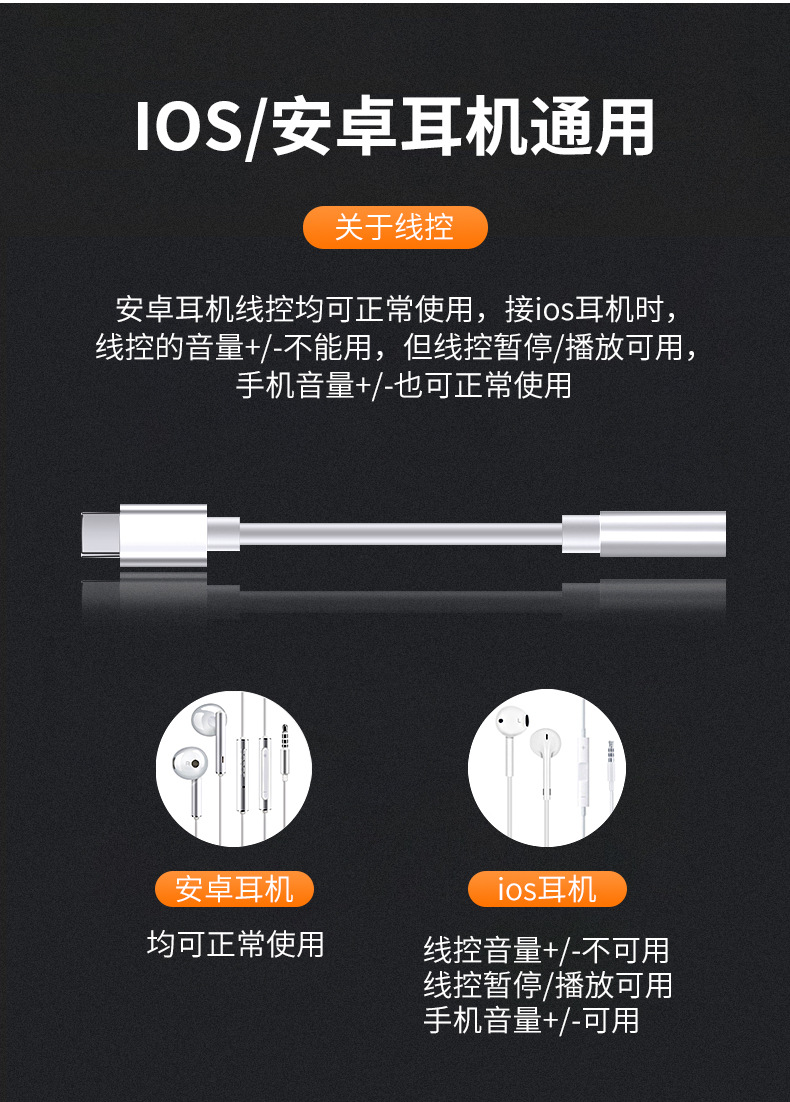 IOS/安卓耳机通用

关于线控

安卓耳机线控均可正常使用，接ios耳机时，线控的音量+/-不能用，但线控暂停/播放可用，手机音量+/-也可正常使用

安卓耳机

均可正常使用

ios耳机

线控音量+/-不可用
线控暂停/播放可用
手机音量+/-可用