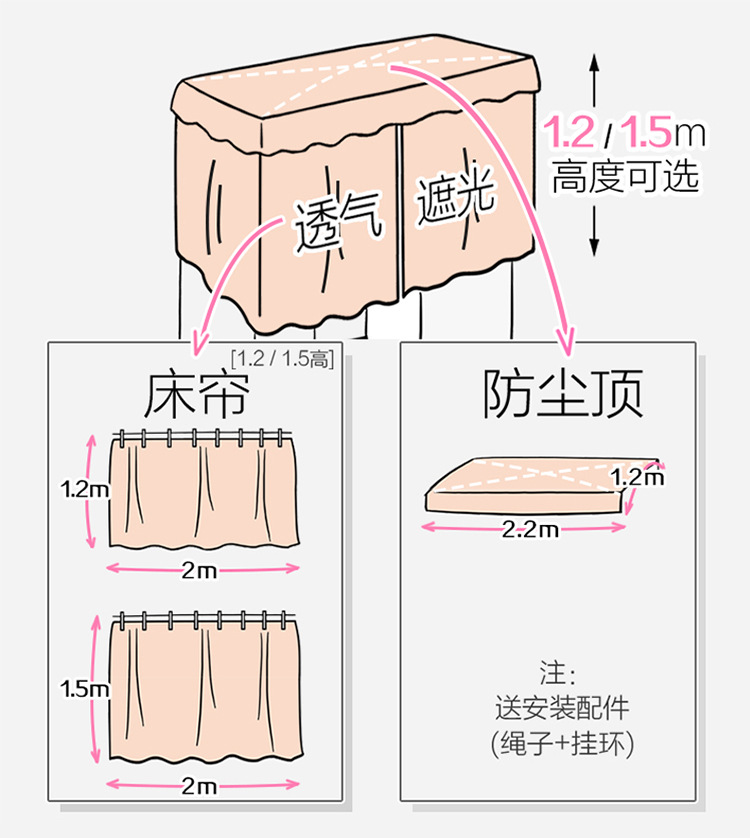 1.2 / 1.5m
高度可选

透气 遮光

[1.2 / 1.5高]
床帘

1.2m
2m

1.5m
2m

防尘顶

1.2m
2.2m

注:
送安装配件
(绳子+挂环)