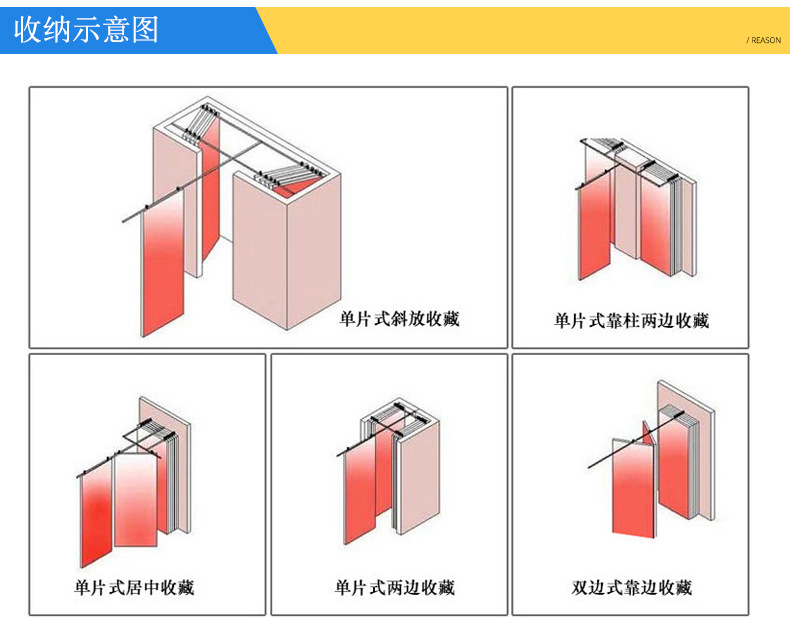 收纳示意图

/ REASON

单片式斜放收藏

单片式靠柱两边收藏

单片式居中收藏

单片式两边收藏

双边式靠边收藏