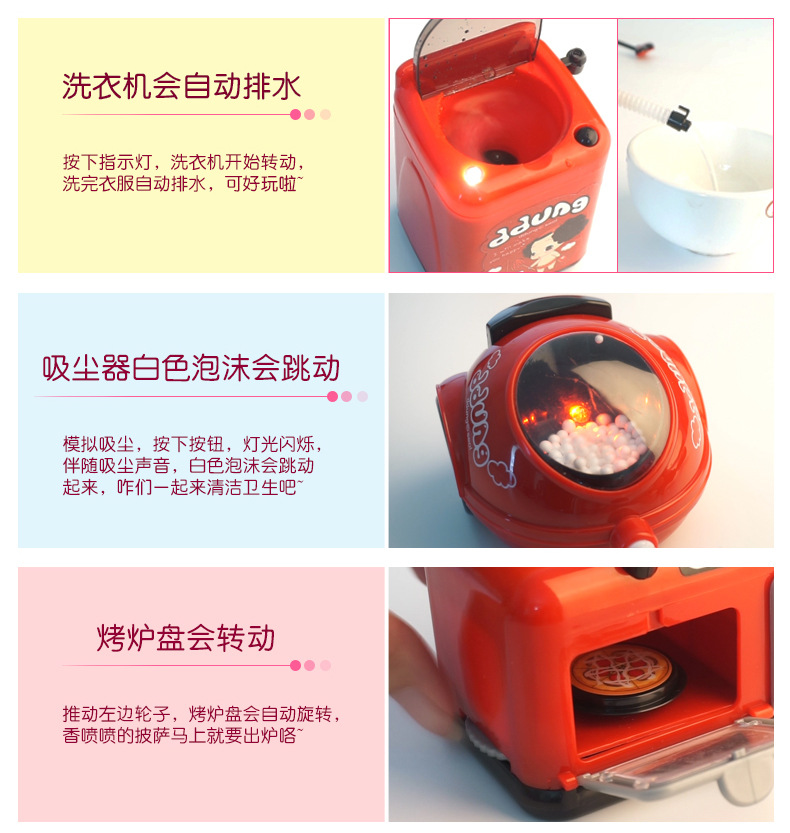 洗衣机会自动排水

按下指示灯，洗衣机开始转动，洗完衣服自动排水，可好玩啦~

ddung

吸尘器白色泡沫会跳动

模拟吸尘，按下按钮，灯光闪烁，伴随吸尘声音，白色泡沫会跳动起来，咋们一起来清洁卫生吧~

ddung

烤炉盘会转动

推动左边轮子，烤炉盘会自动旋转，香喷喷的披萨马上就要出炉咯~