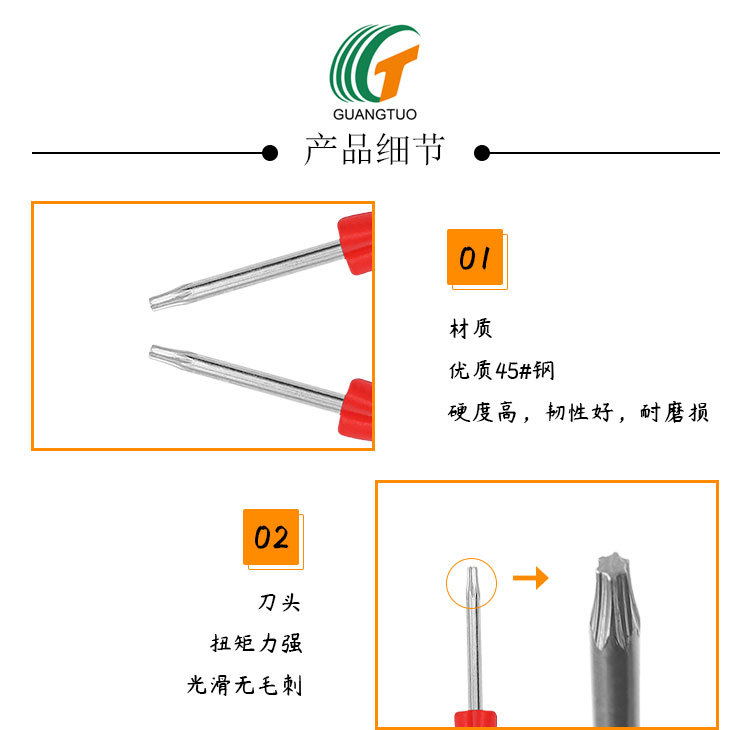 GUANGTUO

产品细节

01

材质

优质45#钢

硬度高，韧性好，耐磨损

02

刀头

扭矩力强

光滑无毛刺