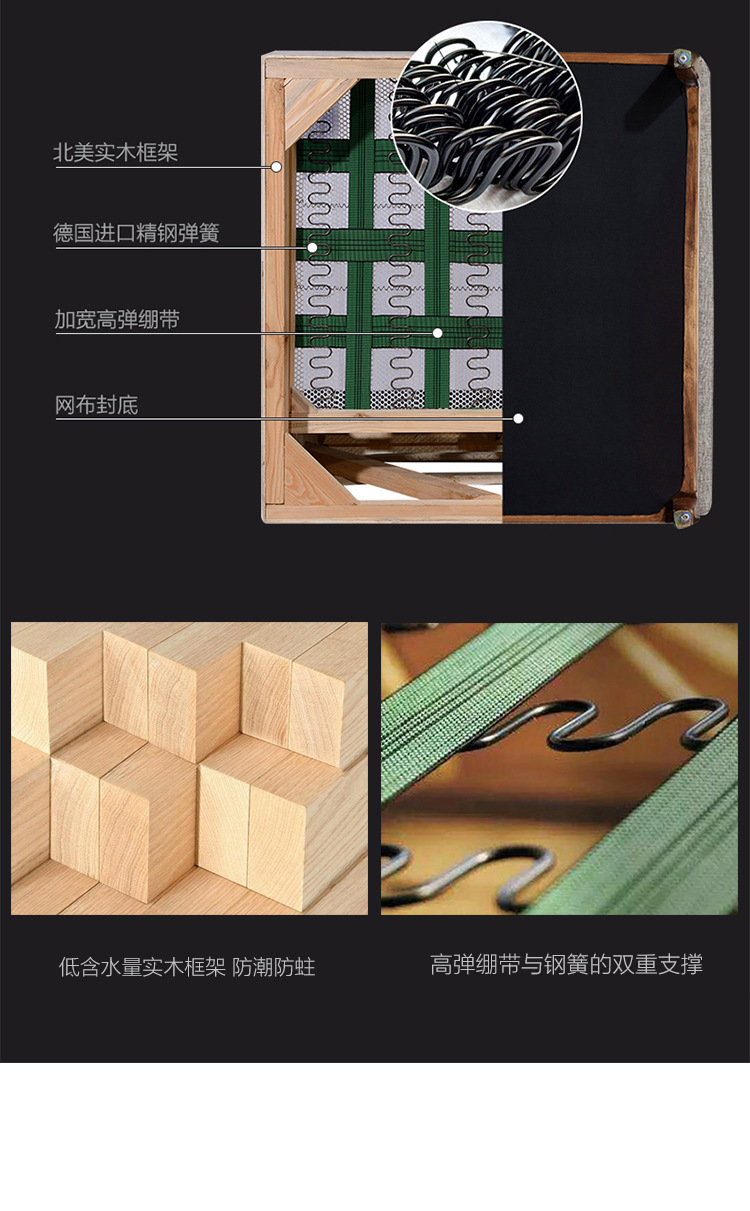 北美实木框架

德国进口精钢弹簧

加宽高弹绷带

网布封底

低含水量实木框架 防潮防蛀

高弹绷带与钢簧的双重支撑