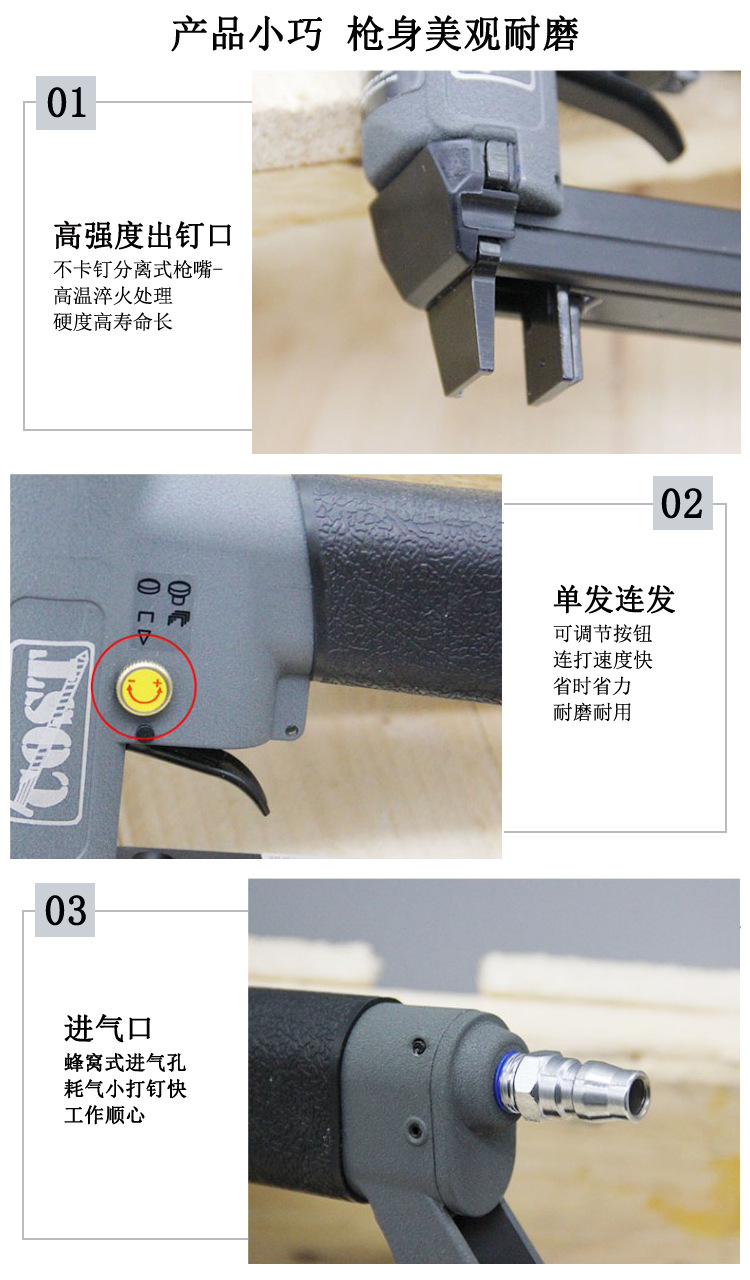 产品小巧 枪身美观耐磨

01

高强度出钉口
不卡钉分离式枪嘴-
高温淬火处理
硬度高寿命长

TS02

- +

02

单发连发
可调节按钮
连打速度快
省时省力
耐磨耐用

03

进气口
蜂窝式进气孔
耗气小打钉快
工作顺心