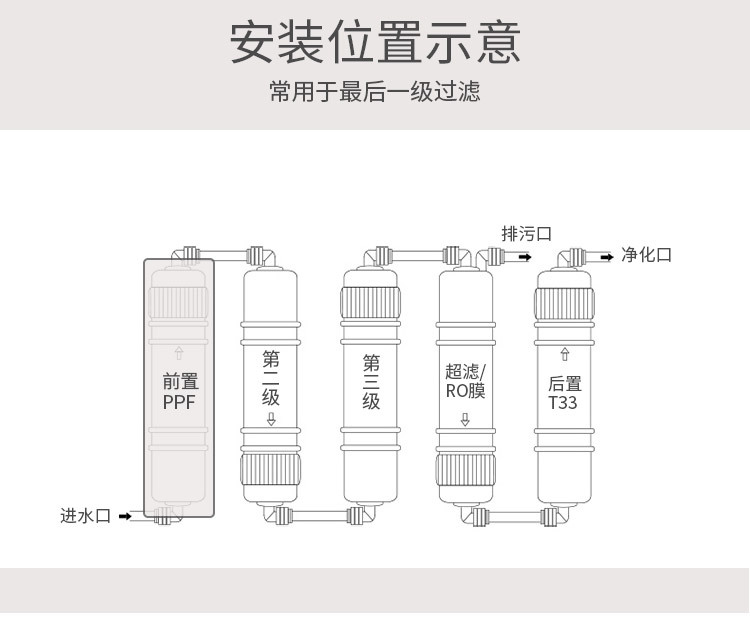 安装位置示意

常用于最后一级过滤

排污口

净化口

前置
PPF

第二级

第三级

超滤/
RO膜

后置
T33

进水口