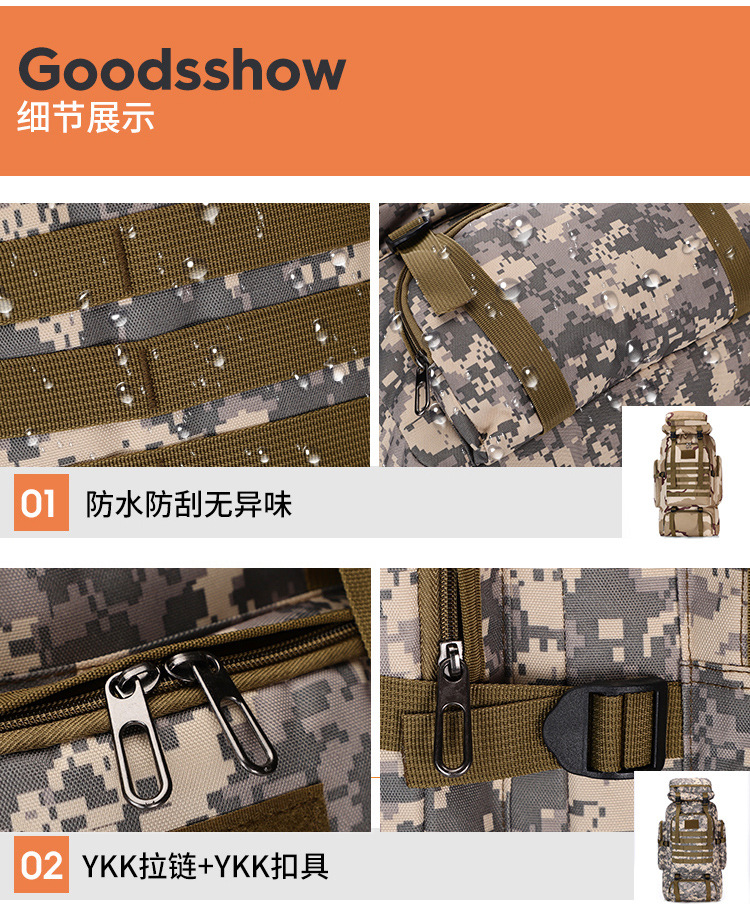 Goodsshow
细节展示

01 防水防刮无异味

02 YKK拉链+YKK扣具