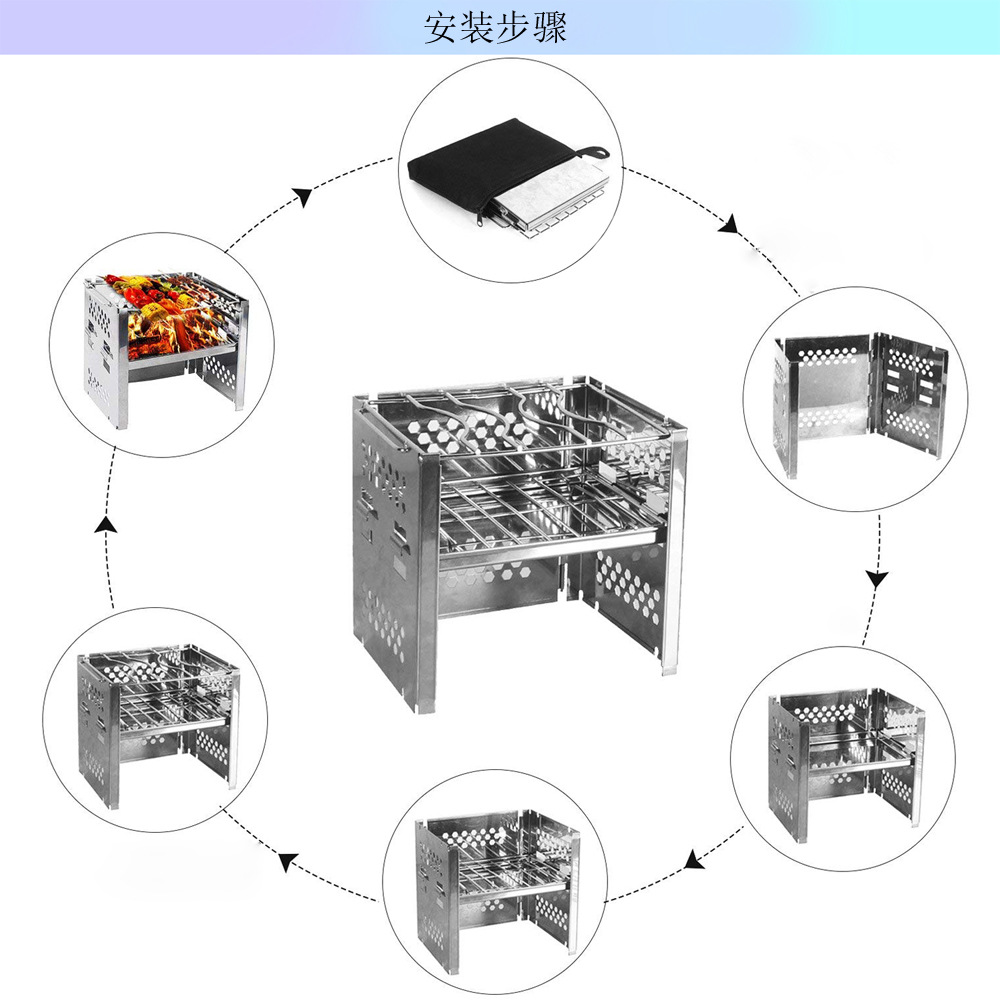 安装步骤