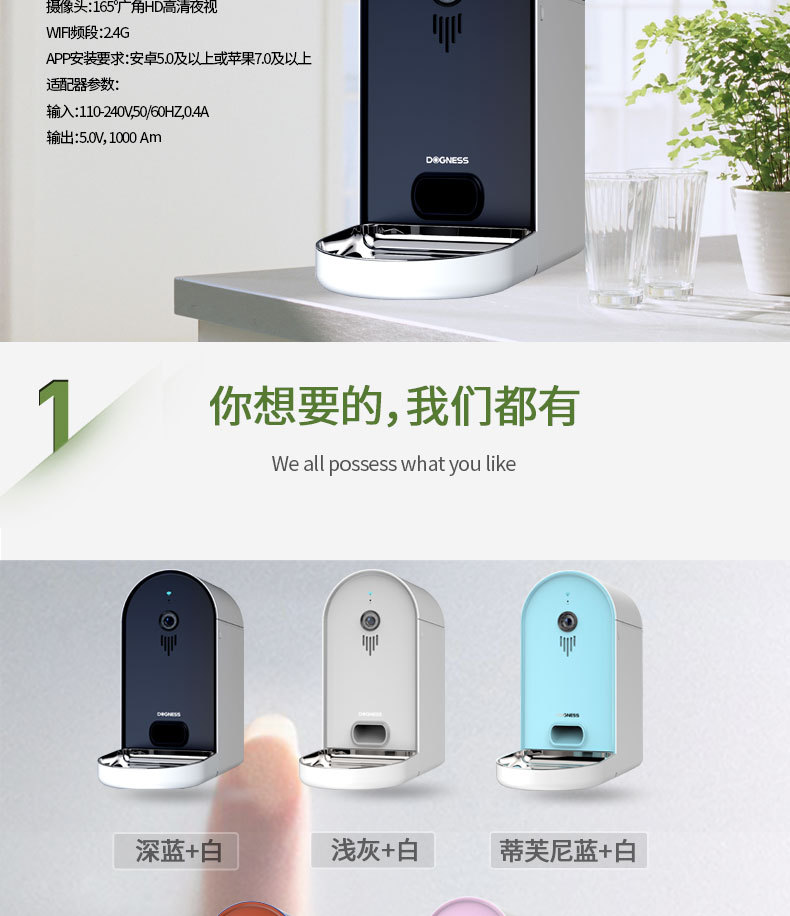 摄像头:165°广角HD高清夜视
WIFI频段:2.4G
APP安装要求:安卓5.0及以上或苹果7.0及以上
适配器参数:
输入:110-240V,50/60HZ,0.4A
输出:5.0V, 1000 Am

DOGNESS

1

你想要的,我们都有

We all possess what you like

DOGNESS

DOGNESS

DOGNESS

深蓝+白

浅灰+白

蒂芙尼蓝+白