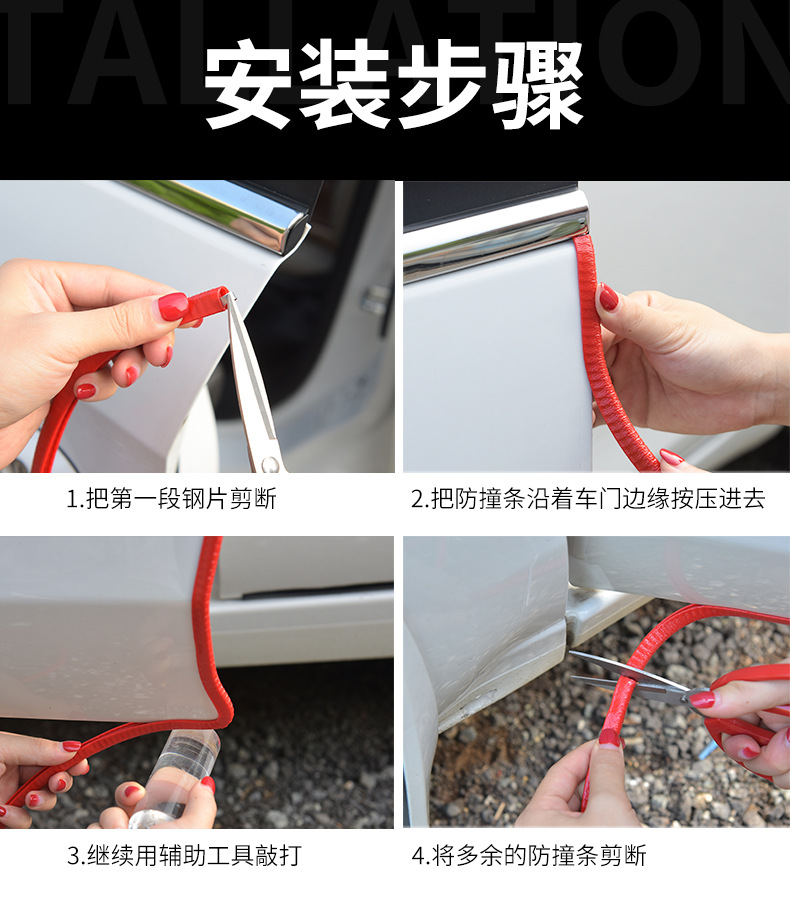 TALLATION

安装步骤

1.把第一段钢片剪断

2.把防撞条沿着车门边缘按压进去

3.继续用辅助工具敲打

4.将多余的防撞条剪断